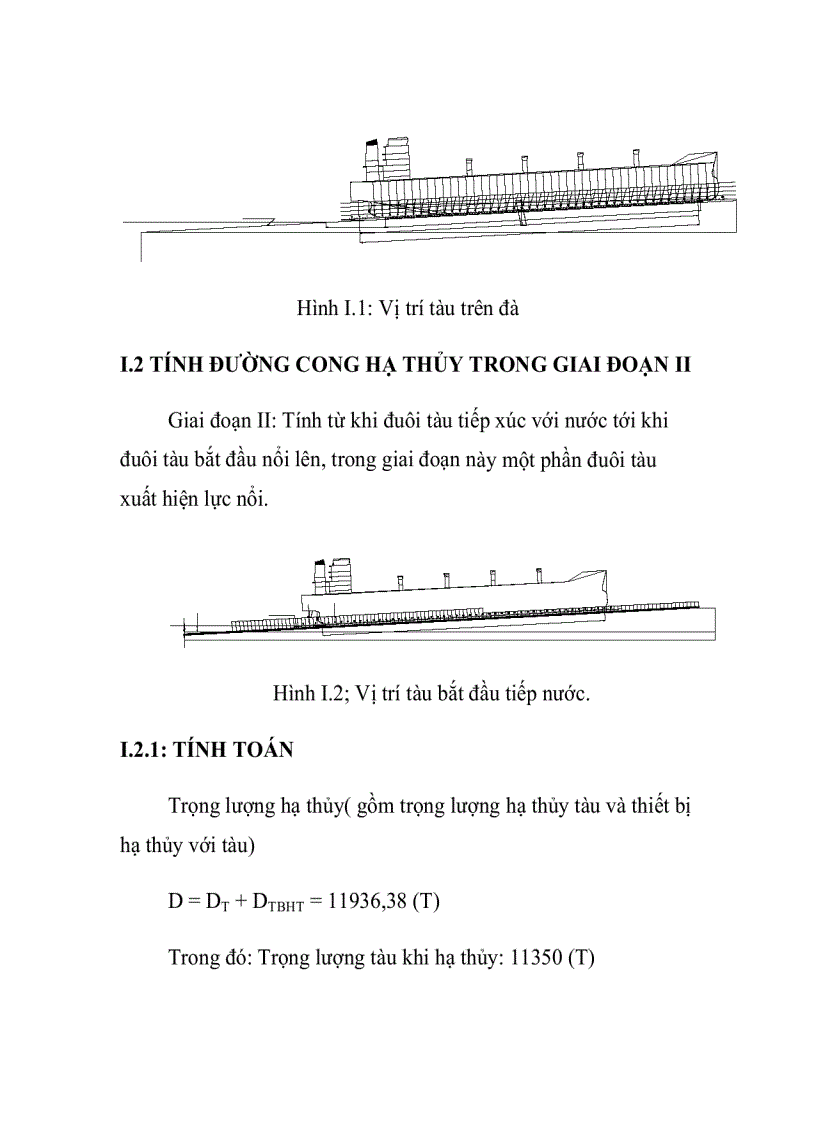 Hình I.1: Vị trí tàu trên đà

I.2 TÍNH ĐƯỜNG CONG HẠ THỦY TRONG GIAI ĐOẠN II

Giai đoạn II: Tính từ khi đuôi tàu tiếp xúc với nước tới khi đuôi tàu bắt đầu nổi lên, trong giai đoạn này một phần đuôi tàu xuất hiện lực nổi.

Hình I.2; Vị trí tàu bắt đầu tiếp nước.

I.2.1: TÍNH TOÁN

Trọng lượng hạ thủy( gồm trọng lượng hạ thủy tàu và thiết bị hạ thủy với tàu)

$D = D_T + D_{TBHT} = 11936,38$ (T)

Trong đó: Trọng lượng tàu khi hạ thủy: 11350 (T)