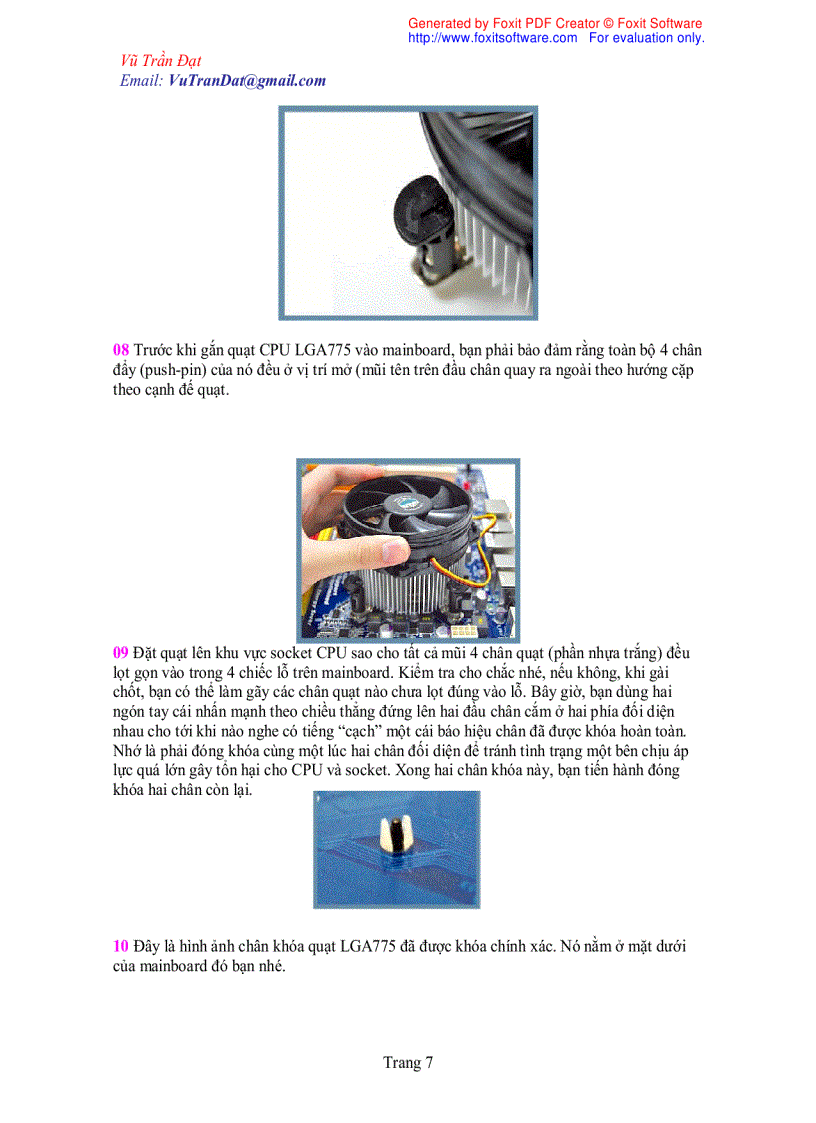 Generated by Foxit PDF Creator © Foxit Software
http://www.foxitsoftware.com For evaluation only.

Vũ Trần Đạt
Email: VuTranDat@gmail.com

08 Trước khi gắn quạt CPU LGA775 vào mainboard, bạn phải bảo đảm rằng toàn bộ 4 chân đẩy (push-pin) của nó đều ở vị trí mở (mũi tên trên đầu chân quay ra ngoài theo hướng cặp theo cạnh đế quạt.

09 Đặt quạt lên khu vực socket CPU sao cho tất cả mũi 4 chân quạt (phần nhựa trắng) đều lọt gọn vào trong 4 chiếc lỗ trên mainboard. Kiểm tra cho chắc nhé, nếu không, khi gài chốt, bạn có thể làm gãy các chân quạt nào chưa lọt đúng vào lỗ. Bây giờ, bạn dùng hai ngón tay cái nhấn mạnh theo chiều thẳng đứng lên hai đầu chân cắm ở hai phía đối diện nhau cho tới khi nào nghe có tiếng “cạch” một cái báo hiệu chân đã được khóa hoàn toàn. Nhớ là phải đóng khóa cùng một lúc hai chân đối diện để tránh tình trạng một bên chịu áp lực quá lớn gây tổn hại cho CPU và socket. Xong hai chân khóa này, bạn tiến hành đóng khóa hai chân còn lại.

10 Đây là hình ảnh chân khóa quạt LGA775 đã được khóa chính xác. Nó nằm ở mặt dưới của mainboard đó bạn nhé.

Trang 7