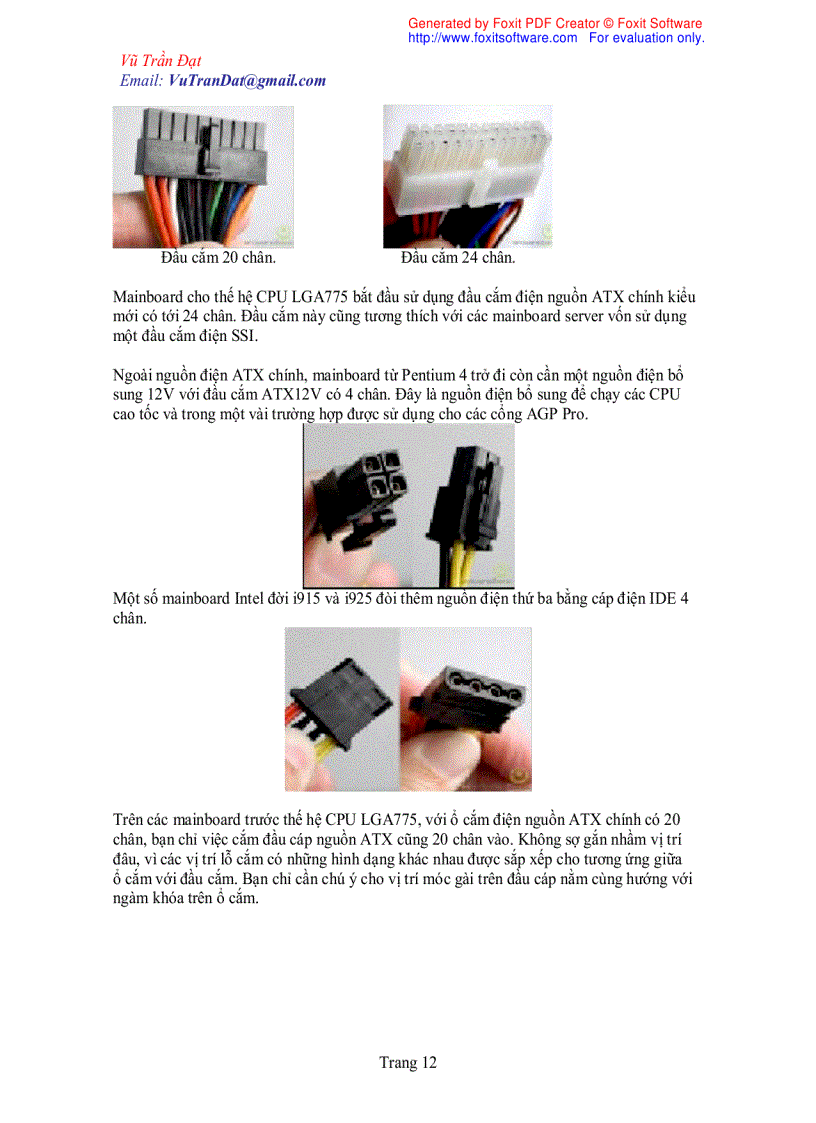 Generated by Foxit PDF Creator © Foxit Software
http://www.foxitsoftware.com For evaluation only.

Vũ Trần Đạt
Email: VuTranDat@gmail.com

Đầu cắm 20 chân.

Đầu cắm 24 chân.

Mainboard cho thế hệ CPU LGA775 bắt đầu sử dụng đầu cắm điện nguồn ATX chính kiểu mới có tới 24 chân. Đầu cắm này cũng tương thích với các mainboard server vốn sử dụng một đầu cắm điện SSI.

Ngoài nguồn điện ATX chính, mainboard từ Pentium 4 trở đi còn cần một nguồn điện bổ sung 12V với đầu cắm ATX12V có 4 chân. Đây là nguồn điện bổ sung để chạy các CPU cao tốc và trong một vài trường hợp được sử dụng cho các cổng AGP Pro.

Một số mainboard Intel đời i915 và i925 đòi thêm nguồn điện thứ ba bằng cáp điện IDE 4 chân.

Trên các mainboard trước thế hệ CPU LGA775, với ổ cắm điện nguồn ATX chính có 20 chân, bạn chỉ việc cắm đầu cáp nguồn ATX cũng 20 chân vào. Không sợ gắn nhầm vị trí đâu, vì các vị trí lỗ cắm có những hình dạng khác nhau được sắp xếp cho tương ứng giữa ổ cắm với đầu cắm. Bạn chỉ cần chú ý cho vị trí móc gài trên đầu cáp nằm cùng hướng với ngàm khóa trên ổ cắm.

Trang 12