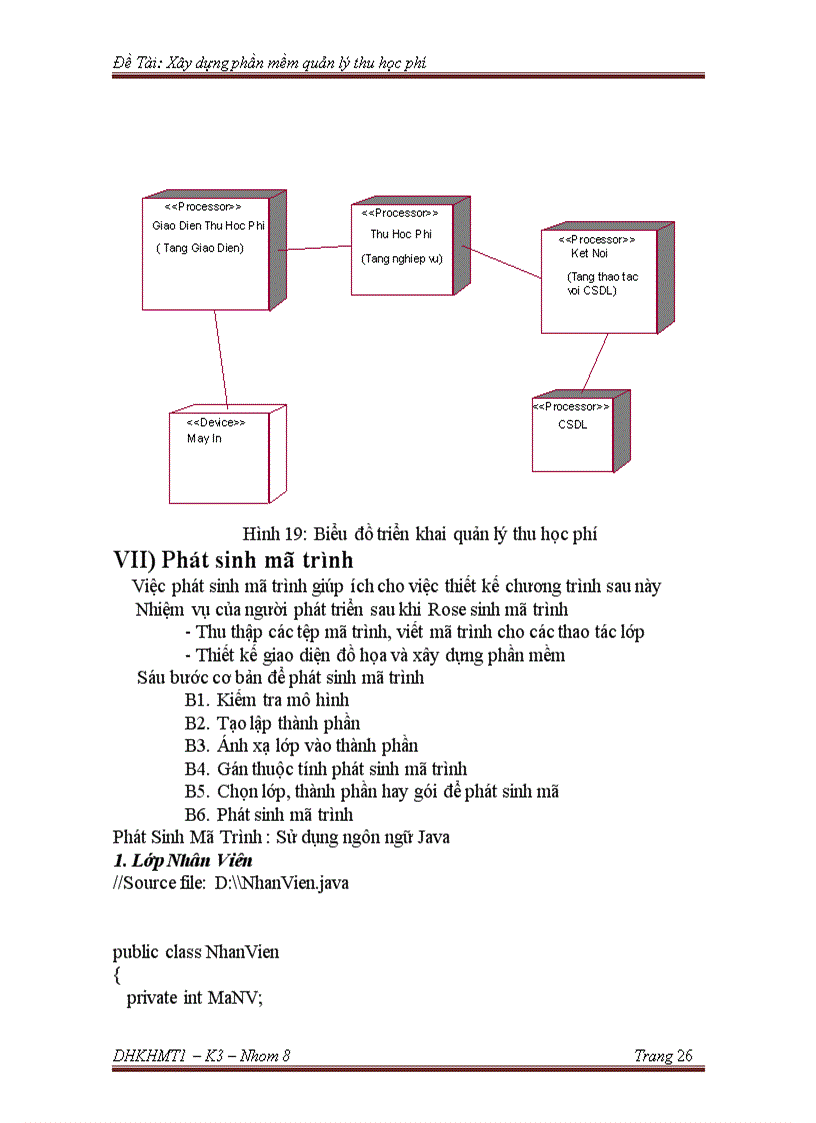 Đề Tài: Xây dựng phần mềm quản lý thu học phí

<<Processor>>
Giao Dien Thu Hoc Phi
( Tang Giao Dien)

<<Processor>>
Thu Hoc Phi
(Tang nghiep vu)

<<Processor>>
Ket Noi
(Tang thao tac voi CSDL)

<<Device>>
May In

<<Processor>>
CSDL

Hình 19: Biểu đồ triển khai quản lý thu học phí

VII) Phát sinh mã trình

Việc phát sinh mã trình giúp ích cho việc thiết kế chương trình sau này

Nhiệm vụ của người phát triển sau khi Rose sinh mã trình

- Thu thập các tệp mã trình, viết mã trình cho các thao tác lớp

- Thiết kế giao diện đồ họa và xây dựng phần mềm

Sáu bước cơ bản để phát sinh mã trình

B1. Kiểm tra mô hình

B2. Tạo lập thành phần

B3. Ánh xạ lớp vào thành phần

B4. Gán thuộc tính phát sinh mã trình

B5. Chọn lớp, thành phần hay gói để phát sinh mã

B6. Phát sinh mã trình

Phát Sinh Mã Trình : Sử dụng ngôn ngữ Java

1. Lớp Nhân Viên

//Source file: D:\\NhanVien.java

public class NhanVien
{
private int MaNV;

DHKHMT1 – K3 – Nhom 8

Trang 26