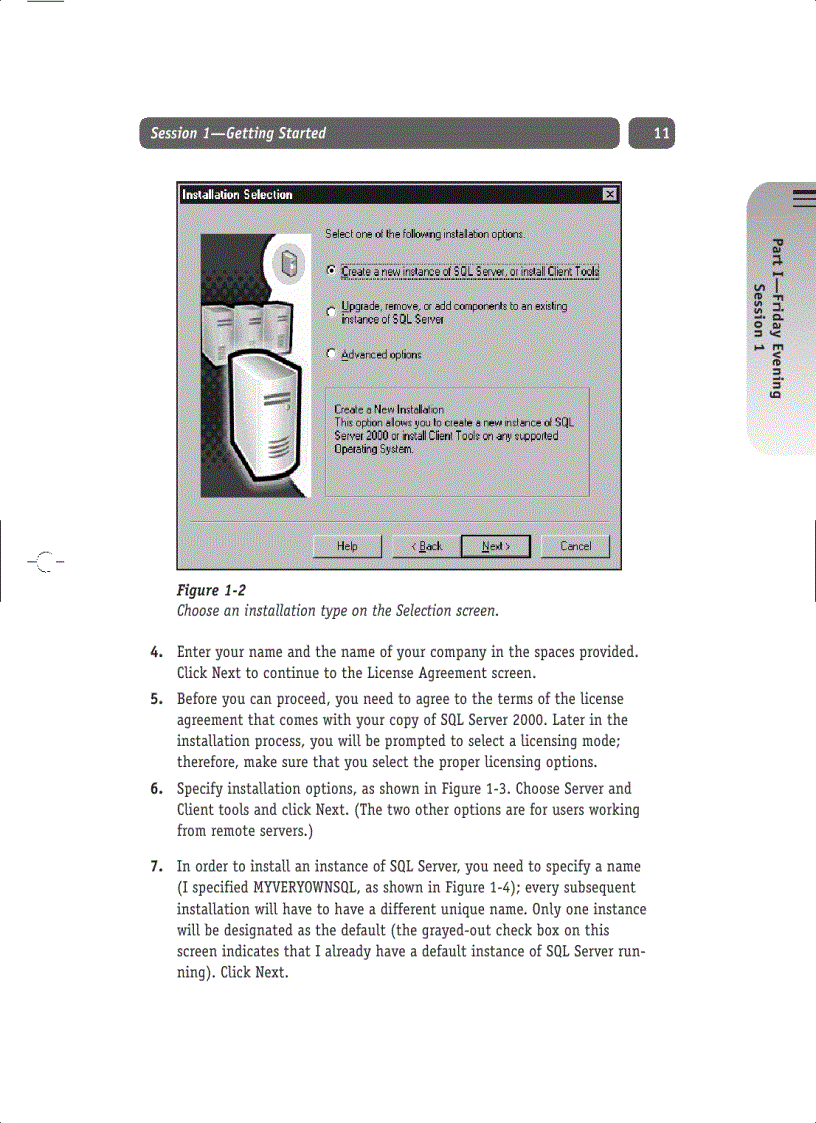 Session 1—Getting Started

11

Part I—Friday Evening
Session 1

Installation Selection

Select one of the following installation options.

Create a new instance of SQL Server, or install Client Tools

Upgrade, remove, or add components to an existing instance of SQL Server

Advanced options

Create a New Installation
This option allows you to create a new instance of SQL Server 2000 or install Client Tools on any supported Operating System.

Help

< Back

Next >

Cancel

Figure 1-2
Choose an installation type on the Selection screen.

4. Enter your name and the name of your company in the spaces provided. Click Next to continue to the License Agreement screen.

5. Before you can proceed, you need to agree to the terms of the license agreement that comes with your copy of SQL Server 2000. Later in the installation process, you will be prompted to select a licensing mode; therefore, make sure that you select the proper licensing options.

6. Specify installation options, as shown in Figure 1-3. Choose Server and Client tools and click Next. (The two other options are for users working from remote servers.)

7. In order to install an instance of SQL Server, you need to specify a name (I specified MYVERYOWNSQL, as shown in Figure 1-4); every subsequent installation will have to have a different unique name. Only one instance will be designated as the default (the grayed-out check box on this screen indicates that I already have a default instance of SQL Server running). Click Next.