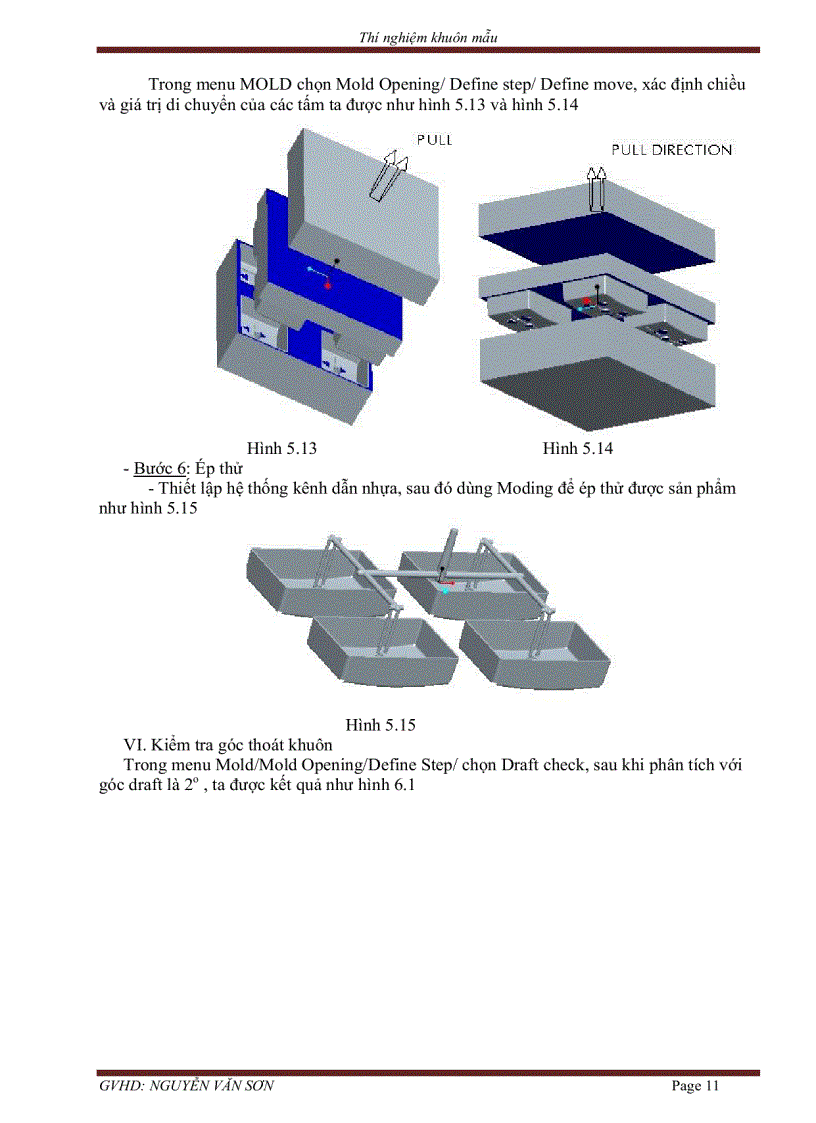 Thí nghiệm khuôn mẫu

Trong menu MOLD chọn Mold Opening/ Define step/ Define move, xác định chiều và giá trị di chuyển của các tấm ta được như hình 5.13 và hình 5.14

PULL

PULL DIRECTION

Hình 5.13

Hình 5.14

- Bước 6: Ép thử

- Thiết lập hệ thống kênh dẫn nhựa, sau đó dùng Moding để ép thử được sản phẩm như hình 5.15

Hình 5.15

VI. Kiểm tra góc thoát khuôn

Trong menu Mold/Mold Opening/Define Step/ chọn Draft check, sau khi phân tích với góc draft là $2^o$ , ta được kết quả như hình 6.1

GVHD: NGUYỄN VĂN SƠN

Page 11