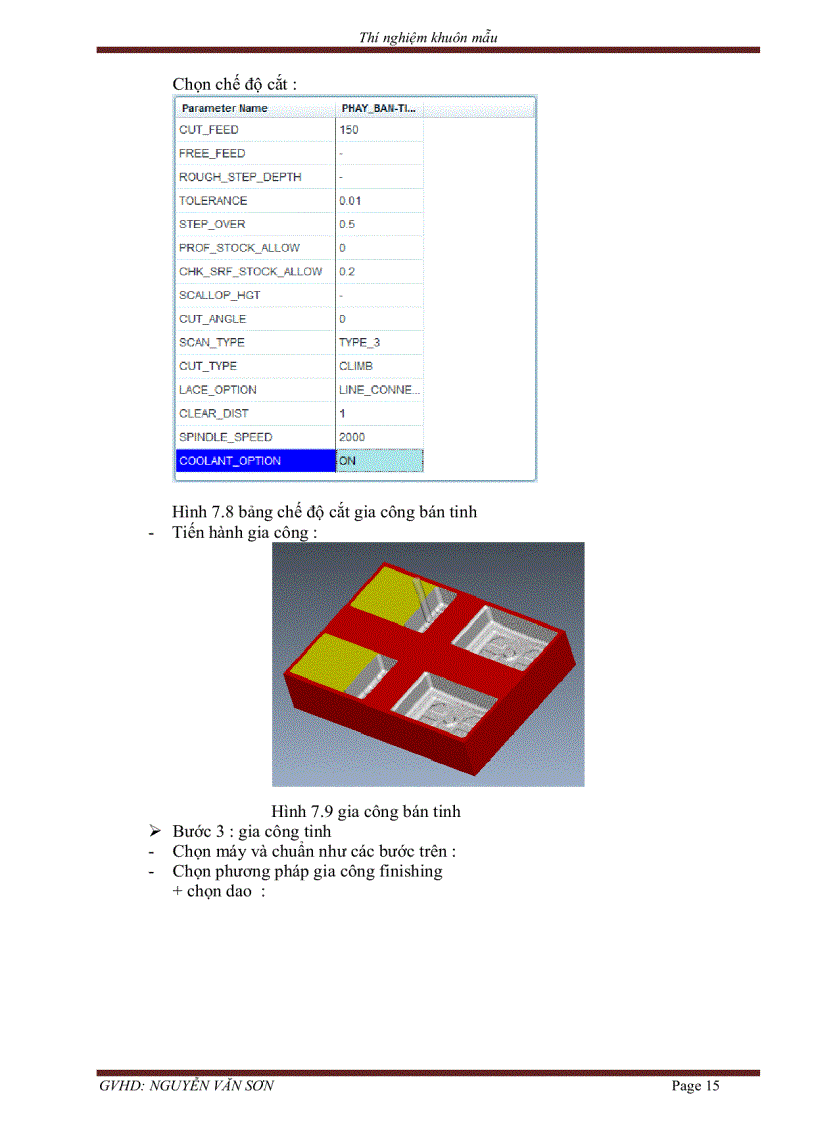 Thí nghiệm khuôn mẫu

Chọn chế độ cắt :

| Parameter Name | PHAY_BAN-TI... |
|---|---|
| CUT_FEED | 150 |
| FREE_FEED | - |
| ROUGH_STEP_DEPTH | - |
| TOLERANCE | 0.01 |
| STEP_OVER | 0.5 |
| PROF_STOCK_ALLOW | 0 |
| CHK_SRF_STOCK_ALLOW | 0.2 |
| SCALLOP_HGT | - |
| CUT_ANGLE | 0 |
| SCAN_TYPE | TYPE_3 |
| CUT_TYPE | CLIMB |
| LACE_OPTION | LINE_CONNE... |
| CLEAR_DIST | 1 |
| SPINDLE_SPEED | 2000 |
| COOLANT_OPTION | ON |

Hình 7.8 bảng chế độ cắt gia công bán tinh
- Tiến hành gia công :

Hình 7.9 gia công bán tinh
➢ Bước 3 : gia công tinh
- Chọn máy và chuẩn như các bước trên :
- Chọn phương pháp gia công finishing
+ chọn dao :

GVHD: NGUYỄN VĂN SƠN
Page 15