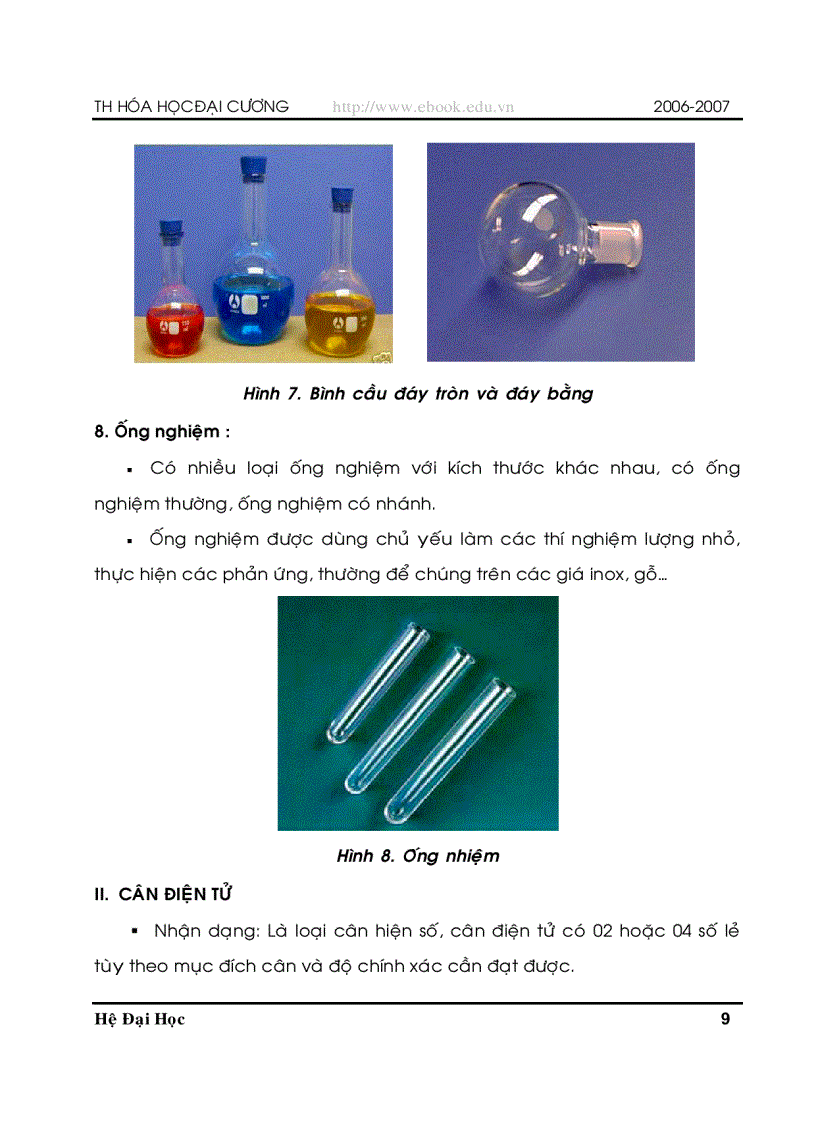 TH HÓA HỌCĐẠI CƯƠNG http://www.ebook.edu.vn 2006-2007

Hình 7. Bình cầu đáy tròn và đáy bằng

8. Ống nghiệm :

▪ Có nhiều loại ống nghiệm với kích thước khác nhau, có ống nghiệm thường, ống nghiệm có nhánh.

▪ Ống nghiệm được dùng chủ yếu làm các thí nghiệm lượng nhỏ, thực hiện các phản ứng, thường để chúng trên các giá inox, gỗ…

Hình 8. Ống nhiệm

II. CÂN ĐIỆN TỬ

▪ Nhận dạng: Là loại cân hiện số, cân điện tử có 02 hoặc 04 số lẻ tùy theo mục đích cân và độ chính xác cần đạt được.

Hệ Đại Học 9