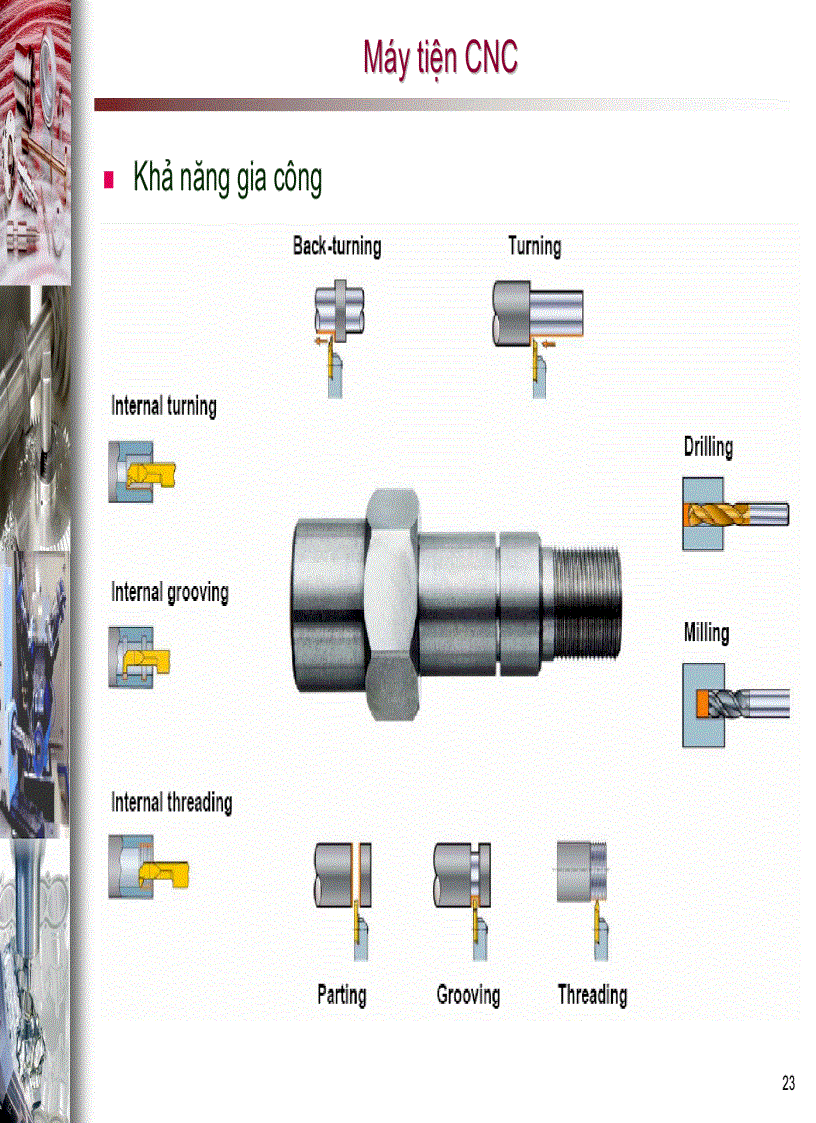 Máy tiện CNC

Khả năng gia công

Back-turning

Turning

Internal turning

Drilling

Internal grooving

Milling

Internal threading

Parting

Grooving

Threading

23