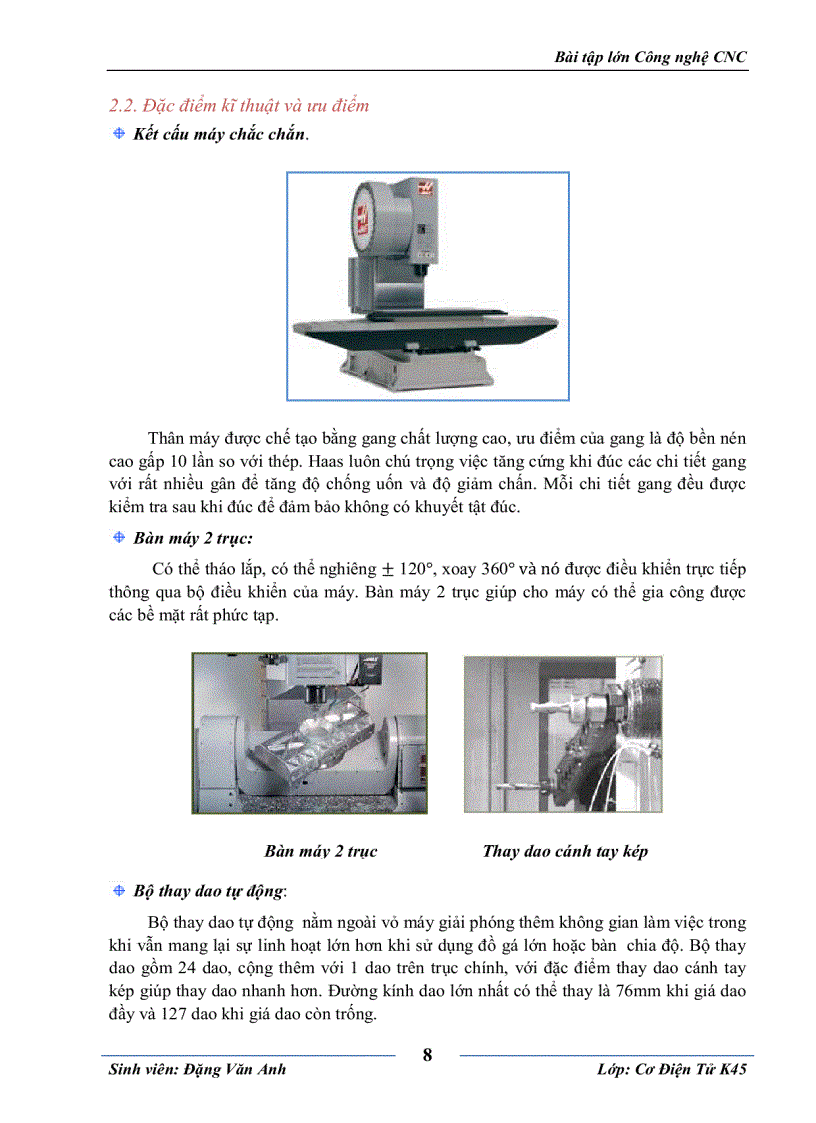 Bài tập lớn Công nghệ CNC

2.2. Đặc điểm kĩ thuật và ưu điểm

Kết cấu máy chắc chắn.

Thân máy được chế tạo bằng gang chất lượng cao, ưu điểm của gang là độ bền nén cao gấp 10 lần so với thép. Haas luôn chú trọng việc tăng cứng khi đúc các chi tiết gang với rất nhiều gân để tăng độ chống uốn và độ giảm chấn. Mỗi chi tiết gang đều được kiểm tra sau khi đúc để đảm bảo không có khuyết tật đúc.

Bàn máy 2 trục:

Có thể tháo lắp, có thể nghiêng $\pm$ 120°, xoay 360° và nó được điều khiển trực tiếp thông qua bộ điều khiển của máy. Bàn máy 2 trục giúp cho máy có thể gia công được các bề mặt rất phức tạp.

Bàn máy 2 trục

Thay dao cánh tay kép

Bộ thay dao tự động:

Bộ thay dao tự động nằm ngoài vỏ máy giải phóng thêm không gian làm việc trong khi vẫn mang lại sự linh hoạt lớn hơn khi sử dụng đồ gá lớn hoặc bàn chia độ. Bộ thay dao gồm 24 dao, cộng thêm với 1 dao trên trục chính, với đặc điểm thay dao cánh tay kép giúp thay dao nhanh hơn. Đường kính dao lớn nhất có thể thay là 76mm khi giá dao đầy và 127 dao khi giá dao còn trống.

8

Sinh viên: Đặng Văn Anh

Lớp: Cơ Điện Tử K45