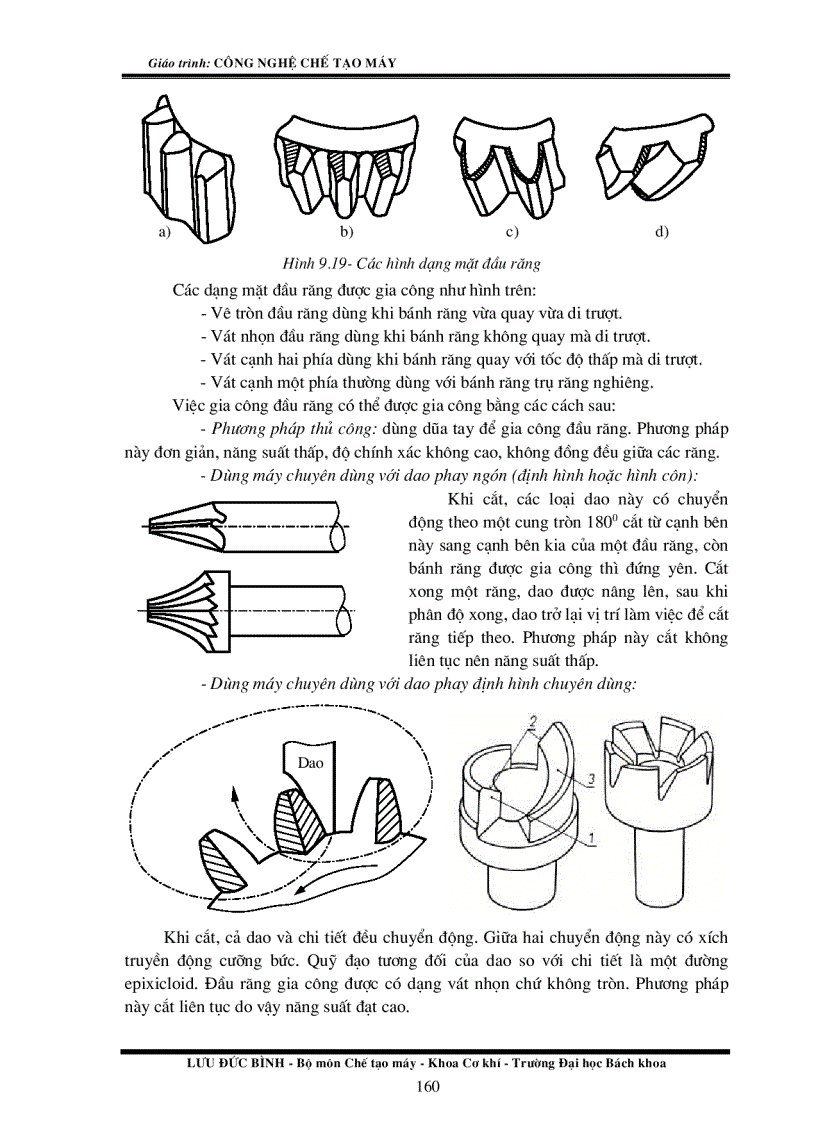 Giáo trình: CÔNG NGHỆ CHẾ TẠO MÁY

a) b) c) d)

Hình 9.19- Các hình dạng mặt đầu răng

Các dạng mặt đầu răng được gia công như hình trên:

- Vê tròn đầu răng dùng khi bánh răng vừa quay vừa di trượt.
- Vát nhọn đầu răng dùng khi bánh răng không quay mà di trượt.
- Vát cạnh hai phía dùng khi bánh răng quay với tốc độ thấp mà di trượt.
- Vát cạnh một phía thường dùng với bánh răng trụ răng nghiêng.

Việc gia công đầu răng có thể được gia công bằng các cách sau:

- Phương pháp thủ công: dùng dũa tay để gia công đầu răng. Phương pháp này đơn giản, năng suất thấp, độ chính xác không cao, không đồng đều giữa các răng.

- Dùng máy chuyên dùng với dao phay ngón (định hình hoặc hình côn):

Khi cắt, các loại dao này có chuyển động theo một cung tròn $180^0$ cắt từ cạnh bên này sang cạnh bên kia của một đầu răng, còn bánh răng được gia công thì đứng yên. Cắt xong một răng, dao được nâng lên, sau khi phân độ xong, dao trở lại vị trí làm việc để cắt răng tiếp theo. Phương pháp này cắt không liên tục nên năng suất thấp.

- Dùng máy chuyên dùng với dao phay định hình chuyên dùng:

Dao

2

3

1

Khi cắt, cả dao và chi tiết đều chuyển động. Giữa hai chuyển động này có xích truyền động cưỡng bức. Quỹ đạo tương đối của dao so với chi tiết là một đường epixicloid. Đầu răng gia công được có dạng vát nhọn chứ không tròn. Phương pháp này cắt liên tục do vậy năng suất đạt cao.

LƯU ĐỨC BÌNH - Bộ môn Chế tạo máy - Khoa Cơ khí - Trường Đại học Bách khoa

160