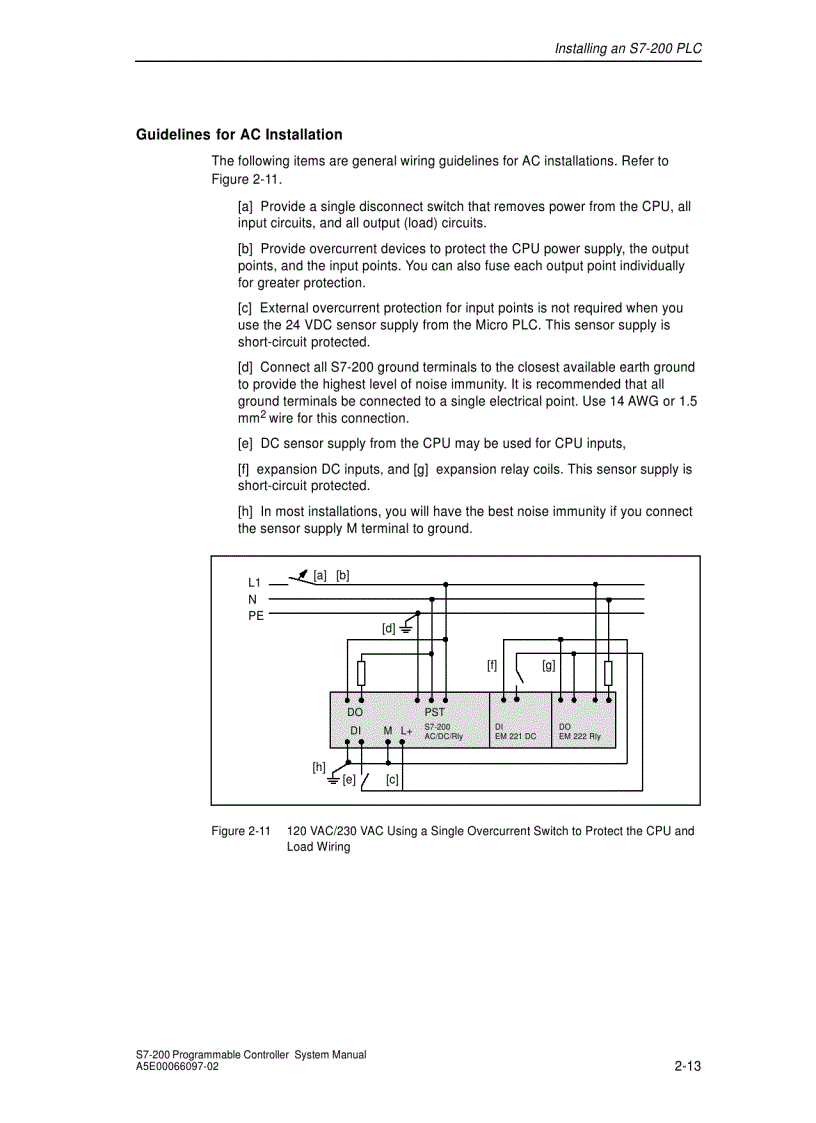 Installing an S7-200 PLC

Guidelines for AC Installation

The following items are general wiring guidelines for AC installations. Refer to Figure 2-11.

[a] Provide a single disconnect switch that removes power from the CPU, all input circuits, and all output (load) circuits.

[b] Provide overcurrent devices to protect the CPU power supply, the output points, and the input points. You can also fuse each output point individually for greater protection.

[c] External overcurrent protection for input points is not required when you use the 24 VDC sensor supply from the Micro PLC. This sensor supply is short-circuit protected.

[d] Connect all S7-200 ground terminals to the closest available earth ground to provide the highest level of noise immunity. It is recommended that all ground terminals be connected to a single electrical point. Use 14 AWG or 1.5 mm$^2$ wire for this connection.

[e] DC sensor supply from the CPU may be used for CPU inputs,

[f] expansion DC inputs, and [g] expansion relay coils. This sensor supply is short-circuit protected.

[h] In most installations, you will have the best noise immunity if you connect the sensor supply M terminal to ground.

L1
N
PE
[a] [b]
[d]
[f]
[g]
DO
DI
M L+
PST
S7-200
AC/DC/Rly
DI
EM 221 DC
DO
EM 222 Rly
[h]
[e]
[c]

Figure 2-11 120 VAC/230 VAC Using a Single Overcurrent Switch to Protect the CPU and Load Wiring

S7-200 Programmable Controller System Manual
A5E00066097-02
2-13