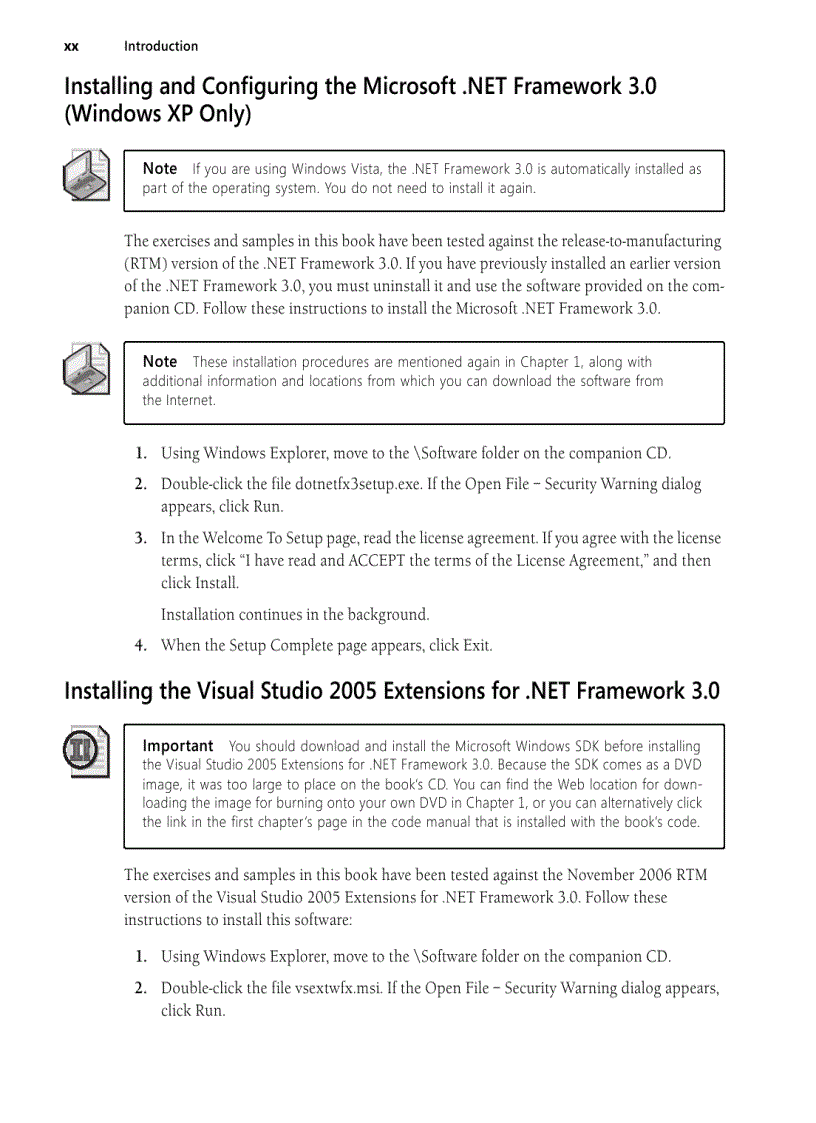 xx Introduction

Installing and Configuring the Microsoft .NET Framework 3.0 (Windows XP Only)

Note If you are using Windows Vista, the .NET Framework 3.0 is automatically installed as part of the operating system. You do not need to install it again.

The exercises and samples in this book have been tested against the release-to-manufacturing (RTM) version of the .NET Framework 3.0. If you have previously installed an earlier version of the .NET Framework 3.0, you must uninstall it and use the software provided on the companion CD. Follow these instructions to install the Microsoft .NET Framework 3.0.

Note These installation procedures are mentioned again in Chapter 1, along with additional information and locations from which you can download the software from the Internet.

1. Using Windows Explorer, move to the \Software folder on the companion CD.

2. Double-click the file dotnetfx3setup.exe. If the Open File – Security Warning dialog appears, click Run.

3. In the Welcome To Setup page, read the license agreement. If you agree with the license terms, click "I have read and ACCEPT the terms of the License Agreement," and then click Install.

Installation continues in the background.

4. When the Setup Complete page appears, click Exit.

Installing the Visual Studio 2005 Extensions for .NET Framework 3.0

Important You should download and install the Microsoft Windows SDK before installing the Visual Studio 2005 Extensions for .NET Framework 3.0. Because the SDK comes as a DVD image, it was too large to place on the book's CD. You can find the Web location for downloading the image for burning onto your own DVD in Chapter 1, or you can alternatively click the link in the first chapter's page in the code manual that is installed with the book's code.

The exercises and samples in this book have been tested against the November 2006 RTM version of the Visual Studio 2005 Extensions for .NET Framework 3.0. Follow these instructions to install this software:

1. Using Windows Explorer, move to the \Software folder on the companion CD.

2. Double-click the file vsextwfx.msi. If the Open File – Security Warning dialog appears, click Run.