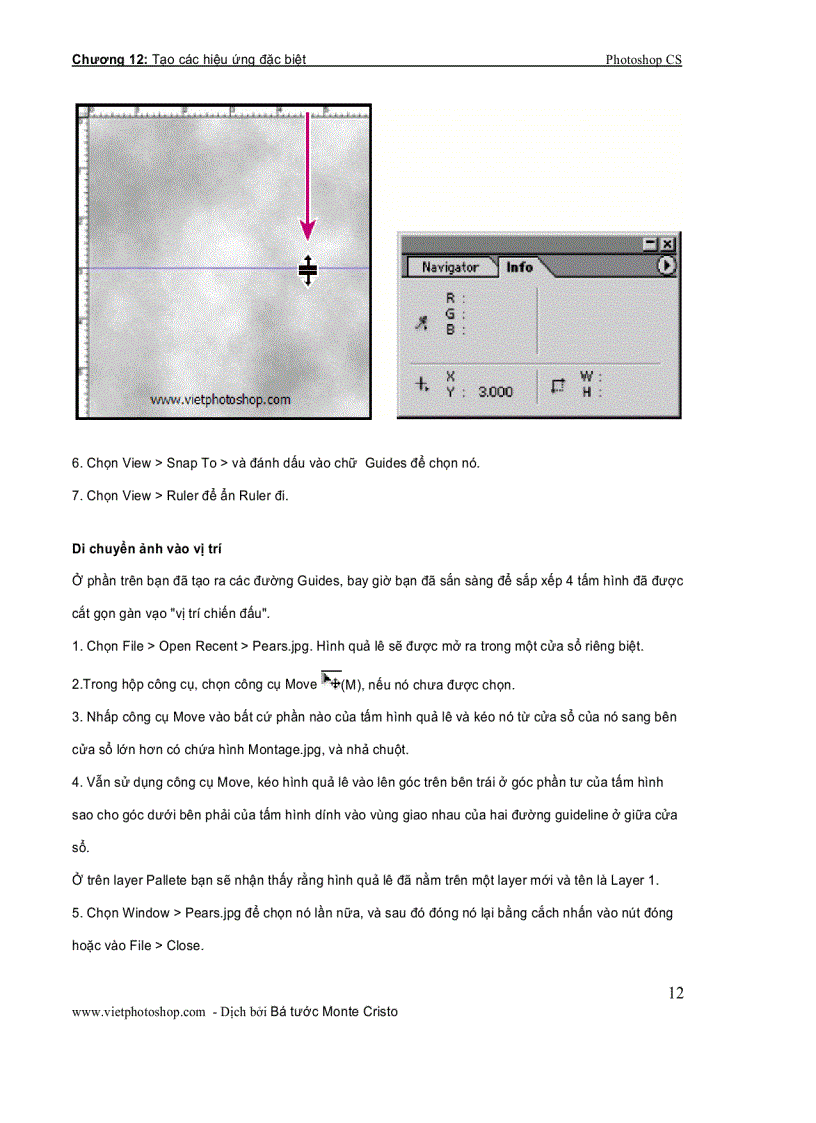 Chương 12: Tạo các hiệu ứng đặc biệt Photoshop CS

www.vietphotoshop.com

Navigator Info

R :
G :
B :

X
Y : 3.000

W :
H :

6. Chọn View > Snap To > và đánh dấu vào chữ Guides để chọn nó.

7. Chọn View > Ruler để ẩn Ruler đi.

Di chuyển ảnh vào vị trí

Ở phần trên bạn đã tạo ra các đường Guides, bay giờ bạn đã sẵn sàng để sắp xếp 4 tấm hình đã được cắt gọn gàn vạo "vị trí chiến đấu".

1. Chọn File > Open Recent > Pears.jpg. Hình quả lê sẽ được mở ra trong một cửa sổ riêng biệt.

2.Trong hộp công cụ, chọn công cụ Move (M), nếu nó chưa được chọn.

3. Nhấp công cụ Move vào bất cứ phần nào của tấm hình quả lê và kéo nó từ cửa sổ của nó sang bên cửa sổ lớn hơn có chứa hình Montage.jpg, và nhả chuột.

4. Vẫn sử dụng công cụ Move, kéo hình quả lê vào lên góc trên bên trái ở góc phần tư của tấm hình sao cho góc dưới bên phải của tấm hình dính vào vùng giao nhau của hai đường guideline ở giữa cửa sổ.

Ở trên layer Pallete bạn sẽ nhận thấy rằng hình quả lê đã nằm trên một layer mới và tên là Layer 1.

5. Chọn Window > Pears.jpg để chọn nó lần nữa, và sau đó đóng nó lại bằng cách nhấn vào nút đóng hoặc vào File > Close.

12

www.vietphotoshop.com - Dịch bởi Bá tước Monte Cristo