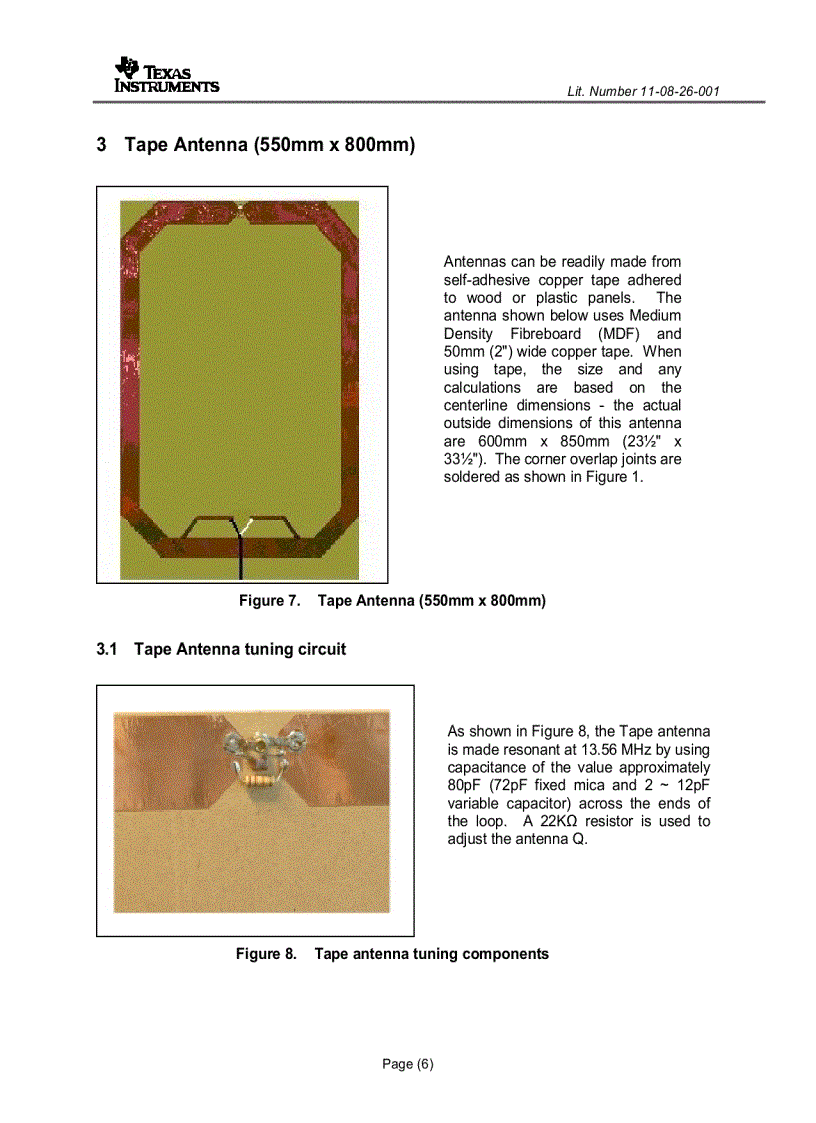 TEXAS INSTRUMENTS

Lit. Number 11-08-26-001

3 Tape Antenna (550mm x 800mm)

Antennas can be readily made from self-adhesive copper tape adhered to wood or plastic panels. The antenna shown below uses Medium Density Fibreboard (MDF) and 50mm (2") wide copper tape. When using tape, the size and any calculations are based on the centerline dimensions - the actual outside dimensions of this antenna are 600mm x 850mm (23½" x 33½"). The corner overlap joints are soldered as shown in Figure 1.

Figure 7. Tape Antenna (550mm x 800mm)

3.1 Tape Antenna tuning circuit

As shown in Figure 8, the Tape antenna is made resonant at 13.56 MHz by using capacitance of the value approximately 80pF (72pF fixed mica and 2 ~ 12pF variable capacitor) across the ends of the loop. A 22KΩ resistor is used to adjust the antenna Q.

Figure 8. Tape antenna tuning components

Page (6)