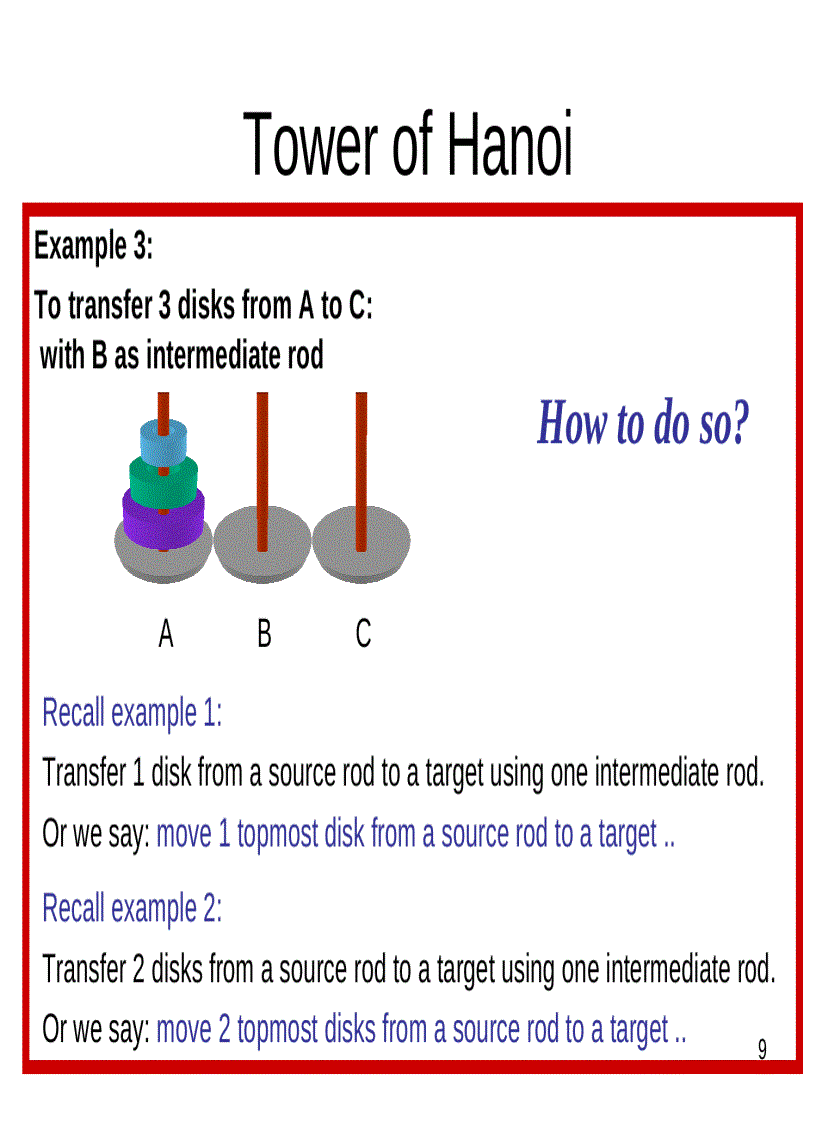 Tower of Hanoi

Example 3:

To transfer 3 disks from A to C:
with B as intermediate rod

How to do so?

A B C

Recall example 1:

Transfer 1 disk from a source rod to a target using one intermediate rod.

Or we say: move 1 topmost disk from a source rod to a target ..

Recall example 2:

Transfer 2 disks from a source rod to a target using one intermediate rod.

Or we say: move 2 topmost disks from a source rod to a target ..

9