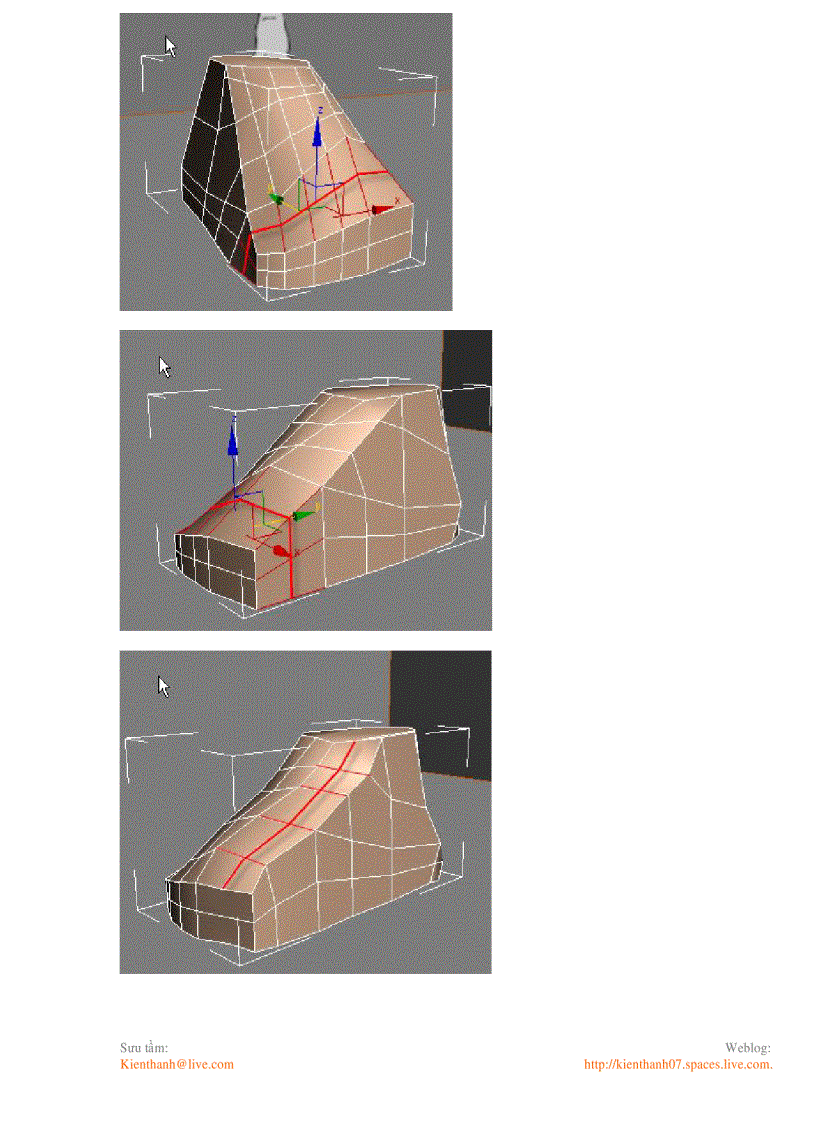 Sưu tầm:
Kienthanh@live.com

Weblog:
http://kienthanh07.spaces.live.com.