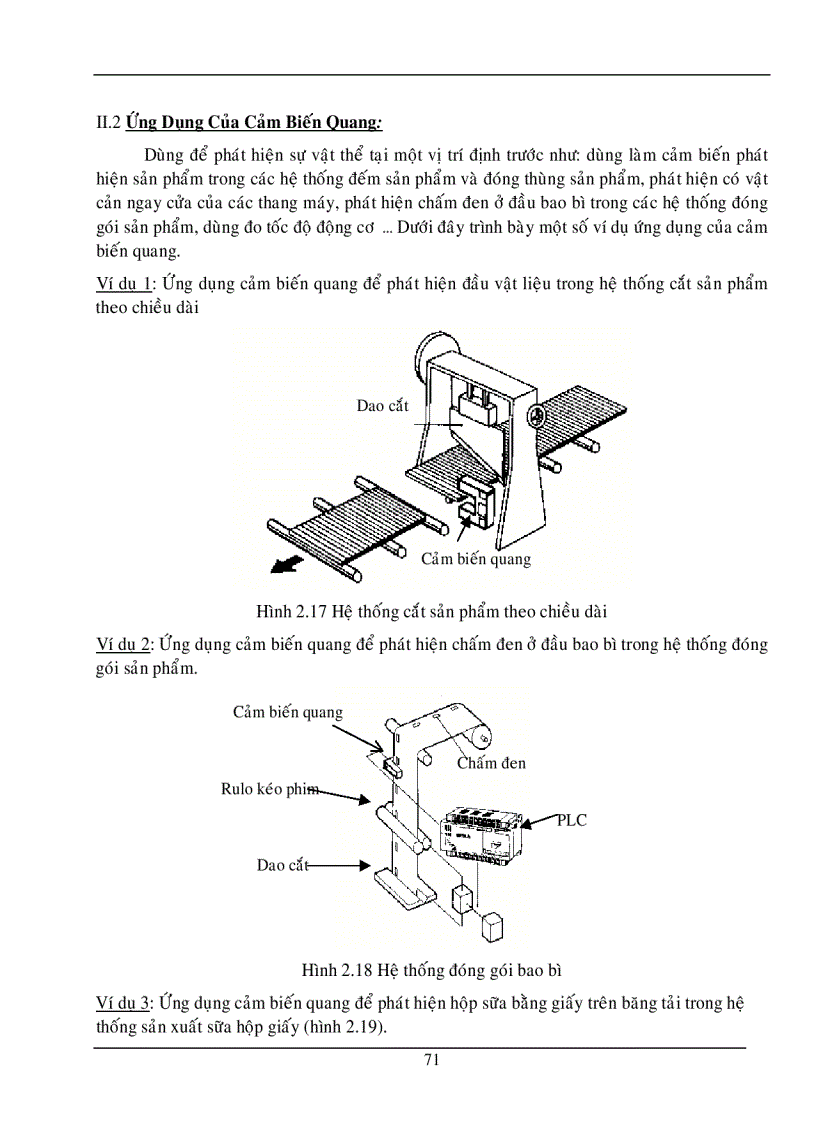 II.2 Ứng Dụng Của Cảm Biến Quang:

Dùng để phát hiện sự vật thể tại một vị trí định trước như: dùng làm cảm biến phát hiện sản phẩm trong các hệ thống đếm sản phẩm và đóng thùng sản phẩm, phát hiện có vật cản ngay cửa của các thang máy, phát hiện chấm đen ở đầu bao bì trong các hệ thống đóng gói sản phẩm, dùng đo tốc độ động cơ ... Dưới đây trình bày một số ví dụ ứng dụng của cảm biến quang.

Ví dụ 1: Ứng dụng cảm biến quang để phát hiện đầu vật liệu trong hệ thống cắt sản phẩm theo chiều dài

Dao cắt

Cảm biến quang

Hình 2.17 Hệ thống cắt sản phẩm theo chiều dài

Ví dụ 2: Ứng dụng cảm biến quang để phát hiện chấm đen ở đầu bao bì trong hệ thống đóng gói sản phẩm.

Cảm biến quang

Chấm đen

Rulo kéo phim

PLC

Dao cắt

Hình 2.18 Hệ thống đóng gói bao bì

Ví dụ 3: Ứng dụng cảm biến quang để phát hiện hộp sữa bằng giấy trên băng tải trong hệ thống sản xuất sữa hộp giấy (hình 2.19).

71