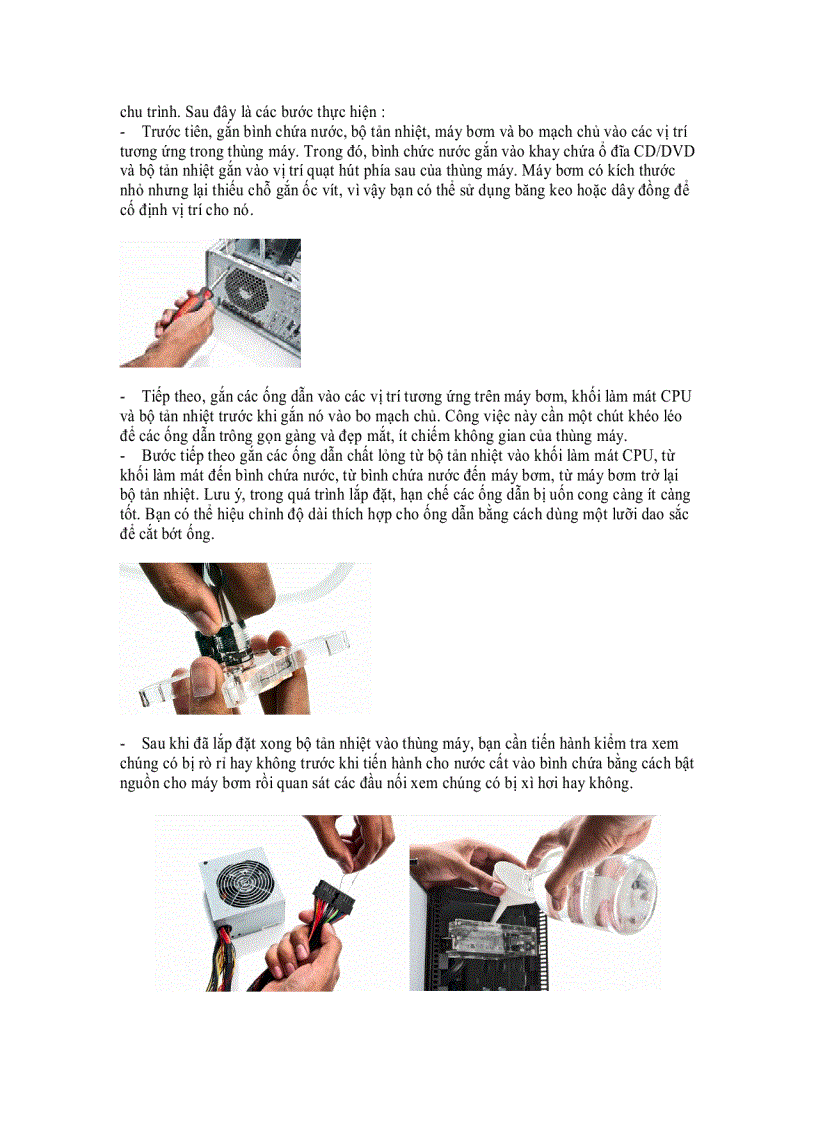 chu trình. Sau đây là các bước thực hiện :

- Trước tiên, gắn bình chứa nước, bộ tản nhiệt, máy bơm và bo mạch chủ vào các vị trí tương ứng trong thùng máy. Trong đó, bình chức nước gắn vào khay chứa ổ đĩa CD/DVD và bộ tản nhiệt gắn vào vị trí quạt hút phía sau của thùng máy. Máy bơm có kích thước nhỏ nhưng lại thiếu chỗ gắn ốc vít, vì vậy bạn có thể sử dụng băng keo hoặc dây đồng để cố định vị trí cho nó.

- Tiếp theo, gắn các ống dẫn vào các vị trí tương ứng trên máy bơm, khối làm mát CPU và bộ tản nhiệt trước khi gắn nó vào bo mạch chủ. Công việc này cần một chút khéo léo để các ống dẫn trông gọn gàng và đẹp mắt, ít chiếm không gian của thùng máy.

- Bước tiếp theo gắn các ống dẫn chất lỏng từ bộ tản nhiệt vào khối làm mát CPU, từ khối làm mát đến bình chứa nước, từ bình chứa nước đến máy bơm, từ máy bơm trở lại bộ tản nhiệt. Lưu ý, trong quá trình lắp đặt, hạn chế các ống dẫn bị uốn cong càng ít càng tốt. Bạn có thể hiệu chỉnh độ dài thích hợp cho ống dẫn bằng cách dùng một lưỡi dao sắc để cắt bớt ống.

- Sau khi đã lắp đặt xong bộ tản nhiệt vào thùng máy, bạn cần tiến hành kiểm tra xem chúng có bị rò rỉ hay không trước khi tiến hành cho nước cất vào bình chứa bằng cách bật nguồn cho máy bơm rồi quan sát các đầu nối xem chúng có bị xì hơi hay không.