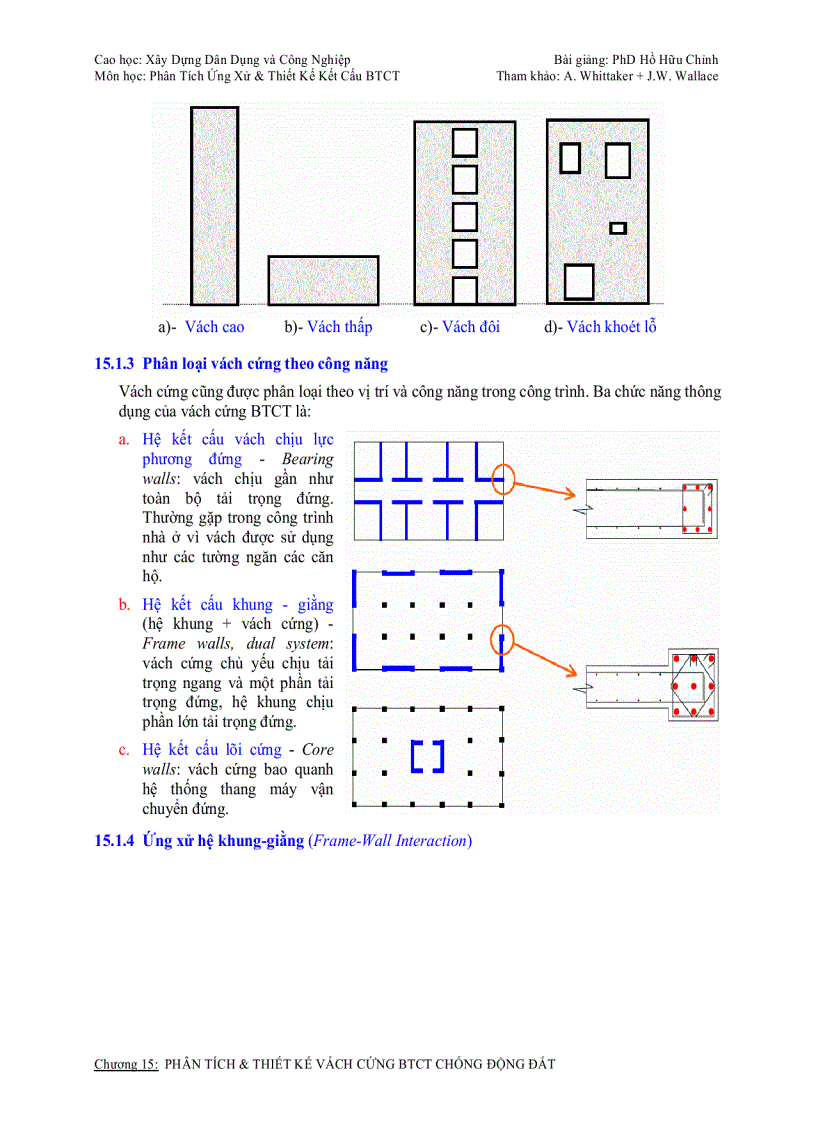 Cao học: Xây Dựng Dân Dụng và Công Nghiệp
Môn học: Phân Tích Ứng Xử & Thiết Kế Kết Cấu BTCT

Bài giảng: PhD Hồ Hữu Chỉnh
Tham khảo: A. Whittaker + J.W. Wallace

a)- Vách cao b)- Vách thấp c)- Vách đôi d)- Vách khoét lỗ

15.1.3 Phân loại vách cứng theo công năng

Vách cứng cũng được phân loại theo vị trí và công năng trong công trình. Ba chức năng thông dụng của vách cứng BTCT là:

a. Hệ kết cấu vách chịu lực phương đứng - Bearing walls: vách chịu gần như toàn bộ tải trọng đứng. Thường gặp trong công trình nhà ở vì vách được sử dụng như các tường ngăn các căn hộ.

b. Hệ kết cấu khung - giằng (hệ khung + vách cứng) - Frame walls, dual system: vách cứng chủ yếu chịu tải trọng ngang và một phần tải trọng đứng, hệ khung chịu phần lớn tải trọng đứng.

c. Hệ kết cấu lõi cứng - Core walls: vách cứng bao quanh hệ thống thang máy vận chuyển đứng.

15.1.4 Ứng xử hệ khung-giằng (Frame-Wall Interaction)

Chương 15: PHÂN TÍCH & THIẾT KẾ VÁCH CỨNG BTCT CHỐNG ĐỘNG ĐẤT