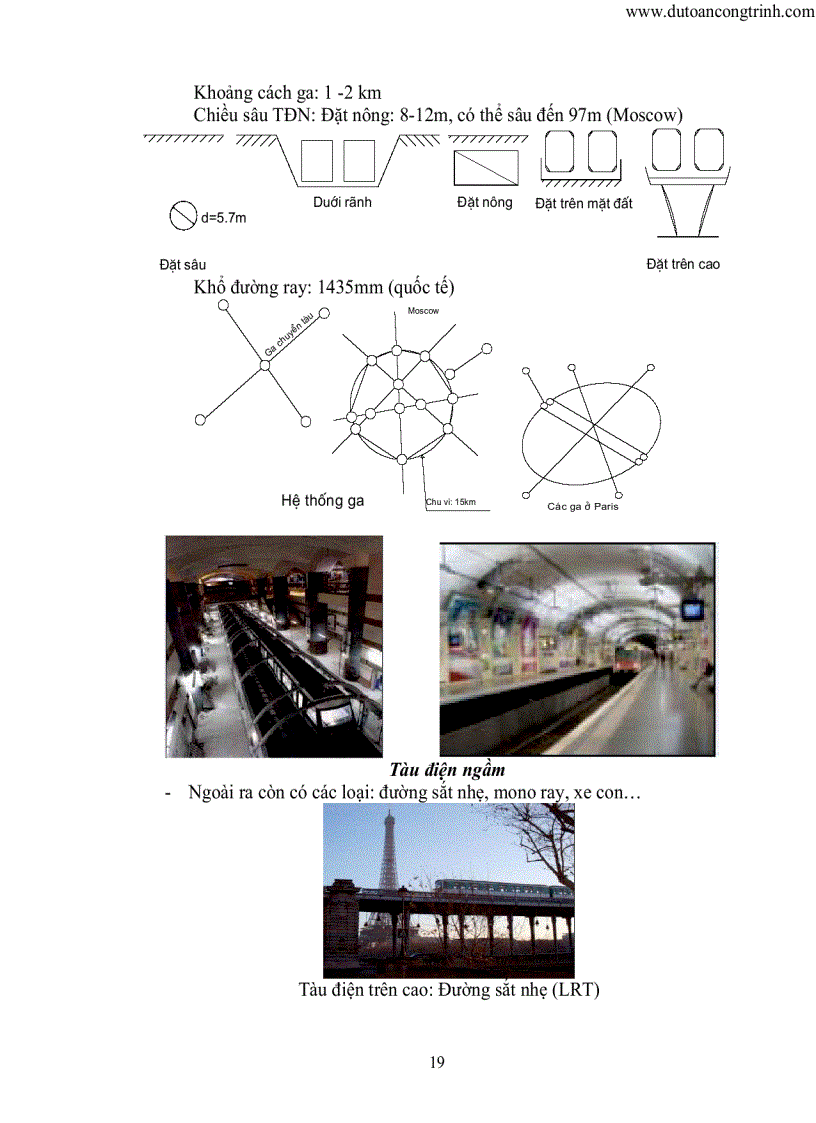 www.dutoancongtrinh.com

Khoảng cách ga: 1 -2 km
Chiều sâu TĐN: Đặt nông: 8-12m, có thể sâu đến 97m (Moscow)

Dưới rãnh
Đặt nông
Đặt trên mặt đất
d=5.7m
Đặt sâu
Đặt trên cao

Khổ đường ray: 1435mm (quốc tế)

Ga chuyển tàu
Moscow
Hệ thống ga
Chu vi: 15km
Các ga ở Paris

Tàu điện ngầm

- Ngoài ra còn có các loại: đường sắt nhẹ, mono ray, xe con…

Tàu điện trên cao: Đường sắt nhẹ (LRT)

19