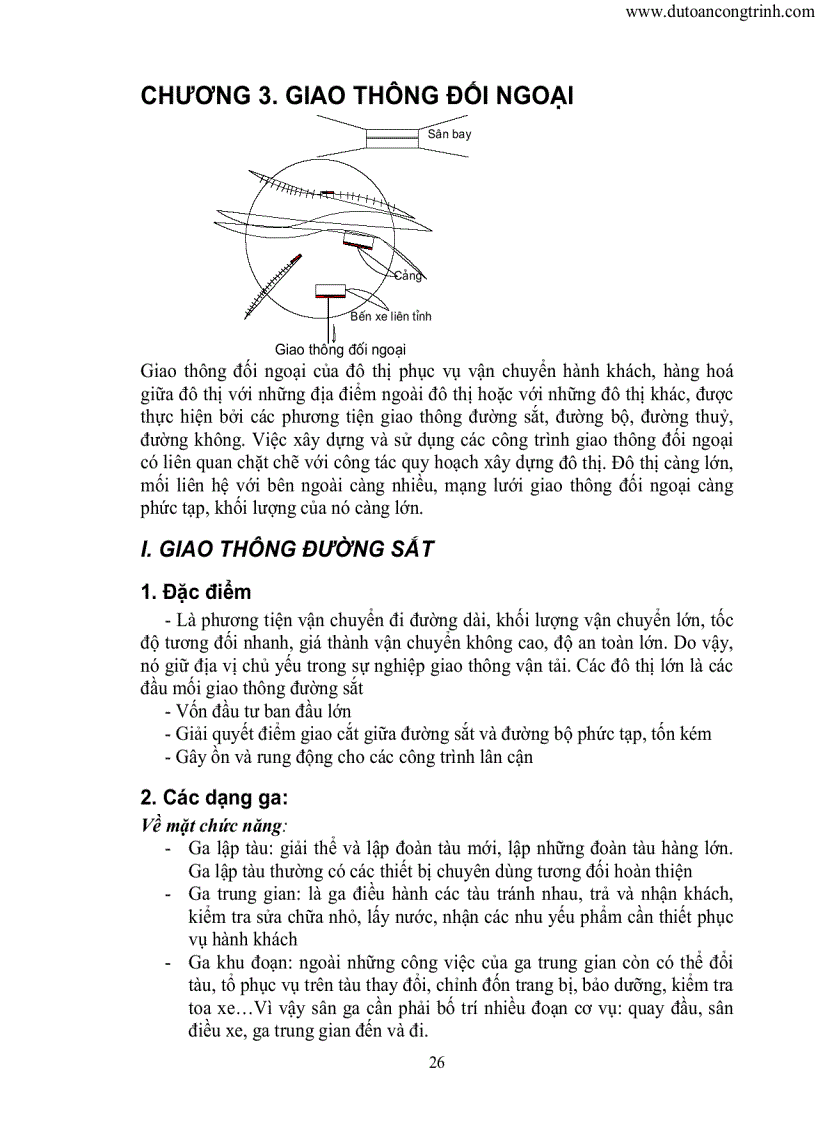 www.dutoancongtrinh.com

CHƯƠNG 3. GIAO THÔNG ĐỐI NGOẠI

Sân bay

Cảng

Bến xe liên tỉnh

Giao thông đối ngoại

Giao thông đối ngoại của đô thị phục vụ vận chuyển hành khách, hàng hoá giữa đô thị với những địa điểm ngoài đô thị hoặc với những đô thị khác, được thực hiện bởi các phương tiện giao thông đường sắt, đường bộ, đường thuỷ, đường không. Việc xây dựng và sử dụng các công trình giao thông đối ngoại có liên quan chặt chẽ với công tác quy hoạch xây dựng đô thị. Đô thị càng lớn, mối liên hệ với bên ngoài càng nhiều, mạng lưới giao thông đối ngoại càng phức tạp, khối lượng của nó càng lớn.

I. GIAO THÔNG ĐƯỜNG SẮT

1. Đặc điểm

- Là phương tiện vận chuyển đi đường dài, khối lượng vận chuyển lớn, tốc độ tương đối nhanh, giá thành vận chuyển không cao, độ an toàn lớn. Do vậy, nó giữ địa vị chủ yếu trong sự nghiệp giao thông vận tải. Các đô thị lớn là các đầu mối giao thông đường sắt

- Vốn đầu tư ban đầu lớn

- Giải quyết điểm giao cắt giữa đường sắt và đường bộ phức tạp, tốn kém

- Gây ồn và rung động cho các công trình lân cận

2. Các dạng ga:

Về mặt chức năng:

- Ga lập tàu: giải thể và lập đoàn tàu mới, lập những đoàn tàu hàng lớn. Ga lập tàu thường có các thiết bị chuyên dùng tương đối hoàn thiện

- Ga trung gian: là ga điều hành các tàu tránh nhau, trả và nhận khách, kiểm tra sửa chữa nhỏ, lấy nước, nhận các nhu yếu phẩm cần thiết phục vụ hành khách

- Ga khu đoạn: ngoài những công việc của ga trung gian còn có thể đổi tàu, tổ phục vụ trên tàu thay đổi, chỉnh đốn trang bị, bảo dưỡng, kiểm tra toa xe…Vì vậy sân ga cần phải bố trí nhiều đoạn cơ vụ: quay đầu, sân điều xe, ga trung gian đến và đi.

26