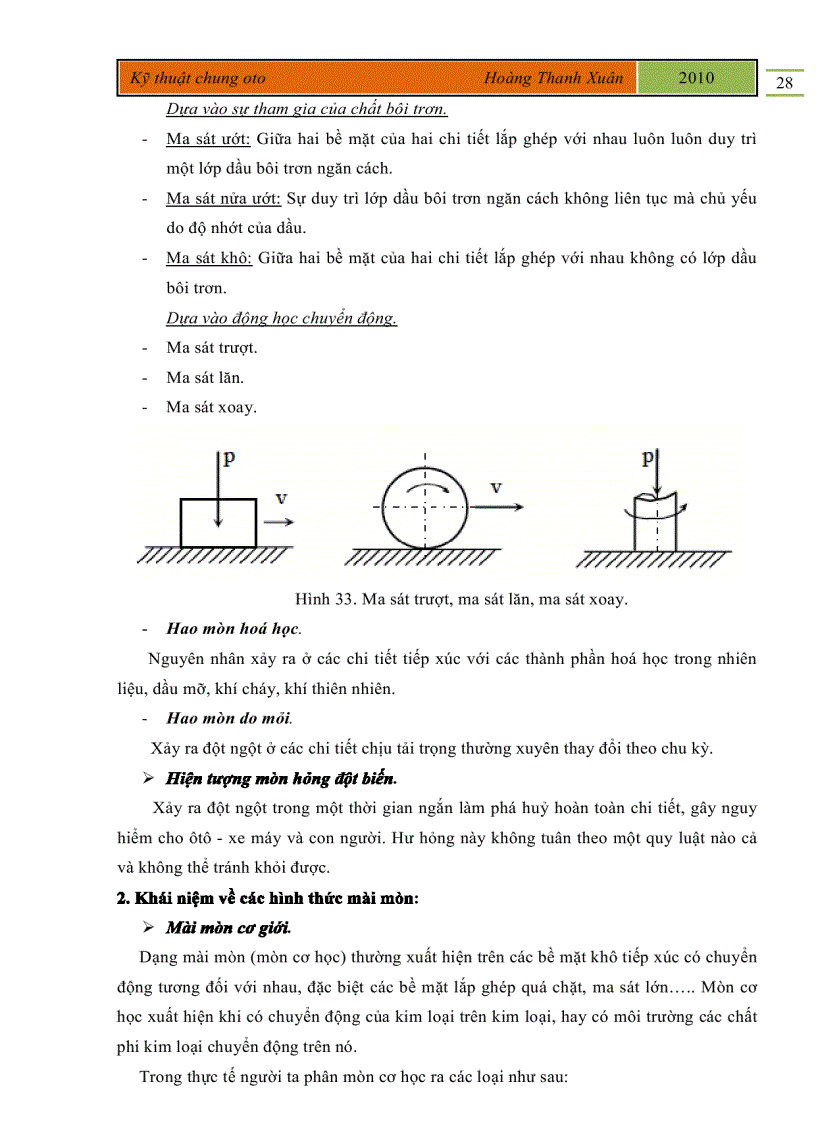 Kỹ thuật chung oto Hoàng Thanh Xuân 2010 28

Dựa vào sự tham gia của chất bôi trơn.

- Ma sát ướt: Giữa hai bề mặt của hai chi tiết lắp ghép với nhau luôn luôn duy trì một lớp dầu bôi trơn ngăn cách.
- Ma sát nửa ướt: Sự duy trì lớp dầu bôi trơn ngăn cách không liên tục mà chủ yếu do độ nhớt của dầu.
- Ma sát khô: Giữa hai bề mặt của hai chi tiết lắp ghép với nhau không có lớp dầu bôi trơn.

Dựa vào động học chuyển động.

- Ma sát trượt.
- Ma sát lăn.
- Ma sát xoay.

p v v p

Hình 33. Ma sát trượt, ma sát lăn, ma sát xoay.

- Hao mòn hoá học.

Nguyên nhân xảy ra ở các chi tiết tiếp xúc với các thành phần hoá học trong nhiên liệu, dầu mỡ, khí cháy, khí thiên nhiên.

- Hao mòn do mỏi.

Xảy ra đột ngột ở các chi tiết chịu tải trọng thường xuyên thay đổi theo chu kỳ.

➢ Hiện tượng mòn hỏng đột biến.

Xảy ra đột ngột trong một thời gian ngắn làm phá huỷ hoàn toàn chi tiết, gây nguy hiểm cho ôtô - xe máy và con người. Hư hỏng này không tuân theo một quy luật nào cả và không thể tránh khỏi được.

2. Khái niệm về các hình thức mài mòn:

➢ Mài mòn cơ giới.

Dạng mài mòn (mòn cơ học) thường xuất hiện trên các bề mặt khô tiếp xúc có chuyển động tương đối với nhau, đặc biệt các bề mặt lắp ghép quá chặt, ma sát lớn….. Mòn cơ học xuất hiện khi có chuyển động của kim loại trên kim loại, hay có môi trường các chất phi kim loại chuyển động trên nó.

Trong thực tế người ta phân mòn cơ học ra các loại như sau: