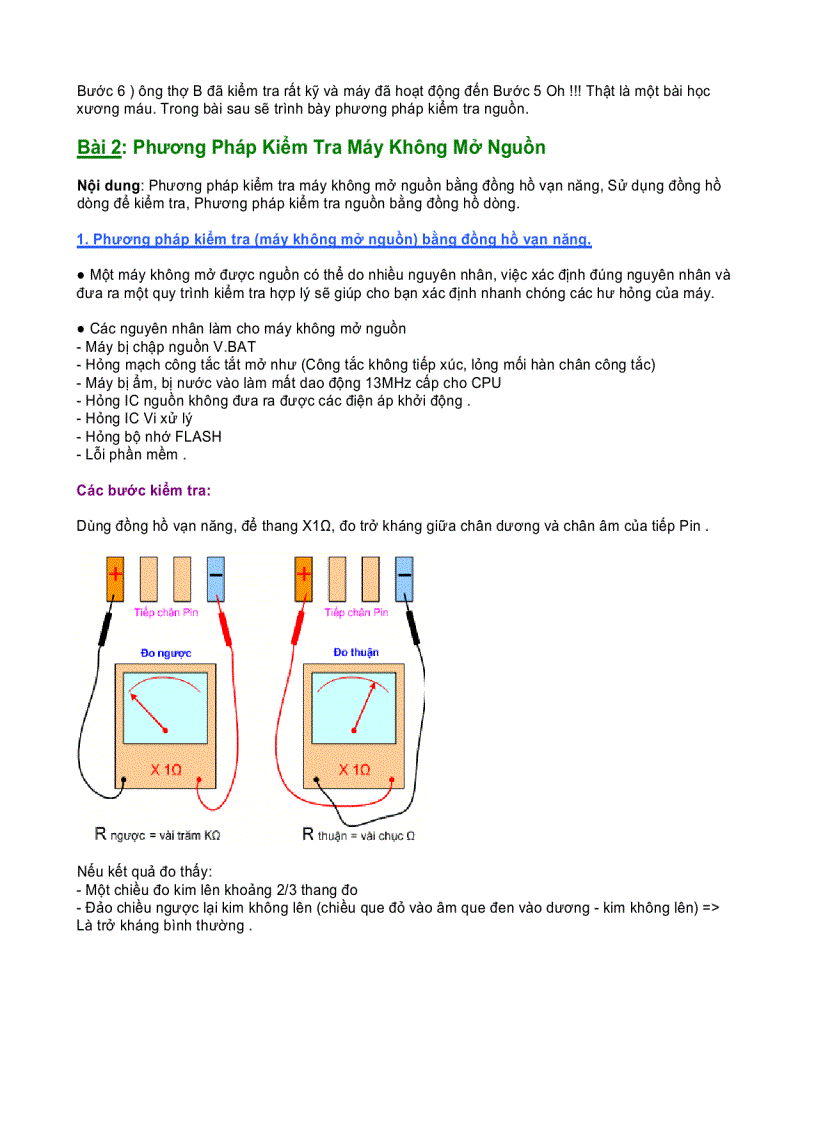 Bước 6 ) ông thợ B đã kiểm tra rất kỹ và máy đã hoạt động đến Bước 5 Oh !!! Thật là một bài học xương máu. Trong bài sau sẽ trình bày phương pháp kiểm tra nguồn.

Bài 2: Phương Pháp Kiểm Tra Máy Không Mở Nguồn

Nội dung: Phương pháp kiểm tra máy không mở nguồn bằng đồng hồ vạn năng, Sử dụng đồng hồ dòng để kiểm tra, Phương pháp kiểm tra nguồn bằng đồng hồ dòng.

1. Phương pháp kiểm tra (máy không mở nguồn) bằng đồng hồ vạn năng.

● Một máy không mở được nguồn có thể do nhiều nguyên nhân, việc xác định đúng nguyên nhân và đưa ra một quy trình kiểm tra hợp lý sẽ giúp cho bạn xác định nhanh chóng các hư hỏng của máy.

● Các nguyên nhân làm cho máy không mở nguồn
- Máy bị chập nguồn V.BAT
- Hỏng mạch công tắc tắt mở như (Công tắc không tiếp xúc, lỏng mối hàn chân công tắc)
- Máy bị ẩm, bị nước vào làm mất dao động 13MHz cấp cho CPU
- Hỏng IC nguồn không đưa ra được các điện áp khởi động .
- Hỏng IC Vi xử lý
- Hỏng bộ nhớ FLASH
- Lỗi phần mềm .

Các bước kiểm tra:

Dùng đồng hồ vạn năng, để thang X1Ω, đo trở kháng giữa chân dương và chân âm của tiếp Pin .

+ −
Tiếp chân Pin
Đo ngược
X 1Ω
R ngược = vài trăm KΩ

+ −
Tiếp chân Pin
Đo thuận
X 1Ω
R thuận = vài chục Ω

Nếu kết quả đo thấy:
- Một chiều đo kim lên khoảng 2/3 thang đo
- Đảo chiều ngược lại kim không lên (chiều que đỏ vào âm que đen vào dương - kim không lên) => Là trở kháng bình thường .