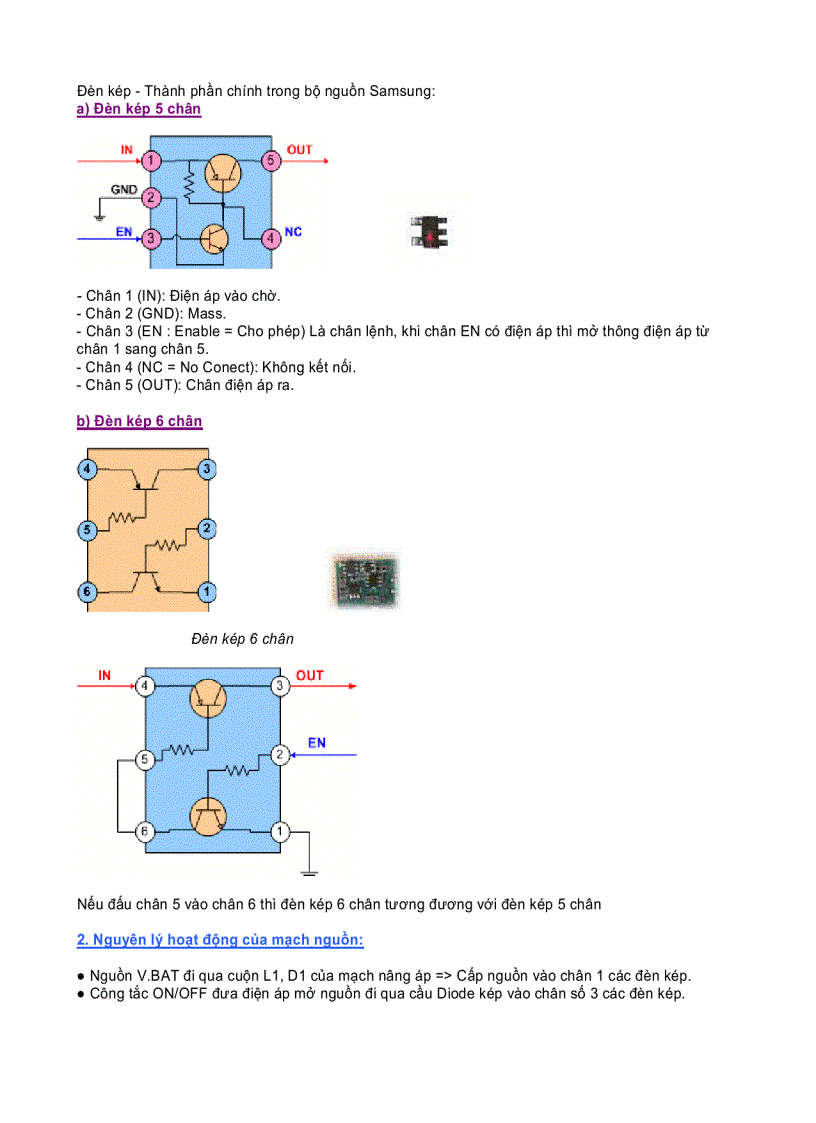 Đèn kép - Thành phần chính trong bộ nguồn Samsung:
a) Đèn kép 5 chân

IN 1 5 OUT
GND 2
EN 3 4 NC

- Chân 1 (IN): Điện áp vào chờ.
- Chân 2 (GND): Mass.
- Chân 3 (EN : Enable = Cho phép) Là chân lệnh, khi chân EN có điện áp thì mở thông điện áp từ chân 1 sang chân 5.
- Chân 4 (NC = No Conect): Không kết nối.
- Chân 5 (OUT): Chân điện áp ra.

b) Đèn kép 6 chân

4 3
5 2
6 1

Đèn kép 6 chân

IN 4 3 OUT
5 2 EN
6 1

Nếu đấu chân 5 vào chân 6 thì đèn kép 6 chân tương đương với đèn kép 5 chân

2. Nguyên lý hoạt động của mạch nguồn:

● Nguồn V.BAT đi qua cuộn L1, D1 của mạch nâng áp => Cấp nguồn vào chân 1 các đèn kép.
● Công tắc ON/OFF đưa điện áp mở nguồn đi qua cầu Diode kép vào chân số 3 các đèn kép.