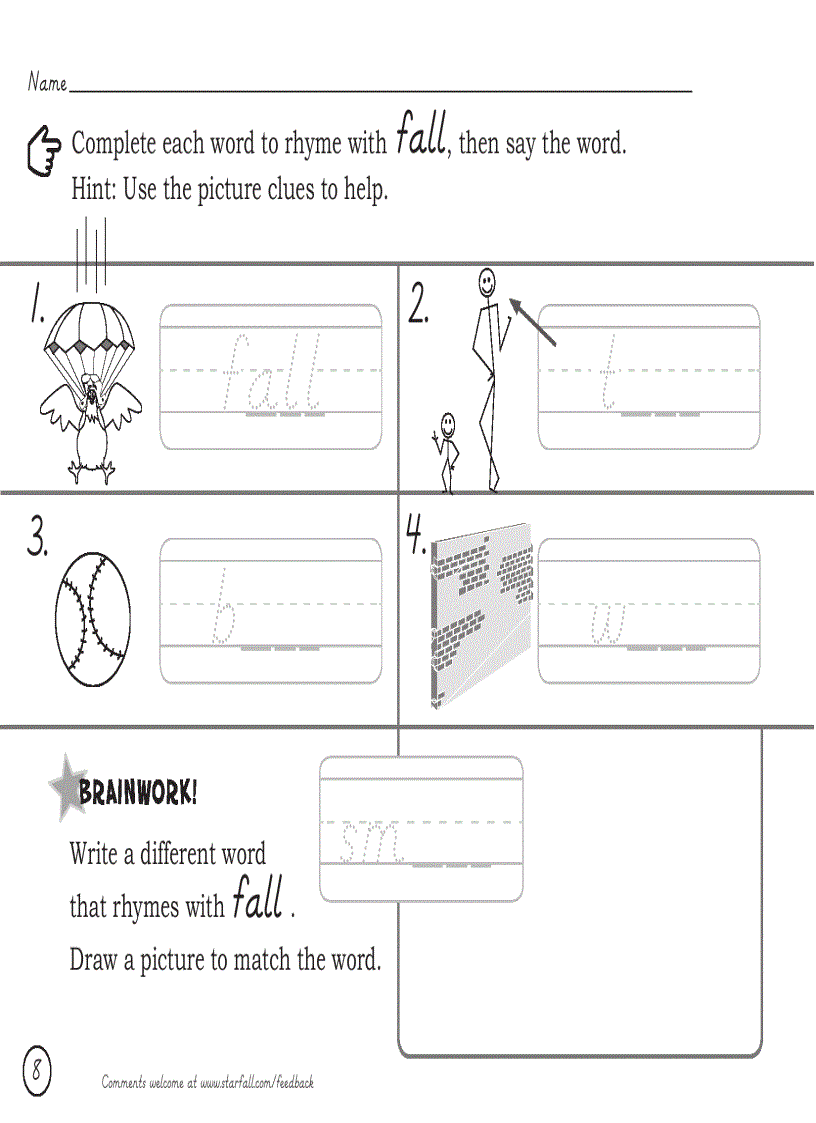 Name

Complete each word to rhyme with fall, then say the word.
Hint: Use the picture clues to help.

1. fall

2. t

3. b

4. w

BRAINWORK!

Write a different word that rhymes with fall.
Draw a picture to match the word.

sm

8

Comments welcome at www.starfall.com/feedback