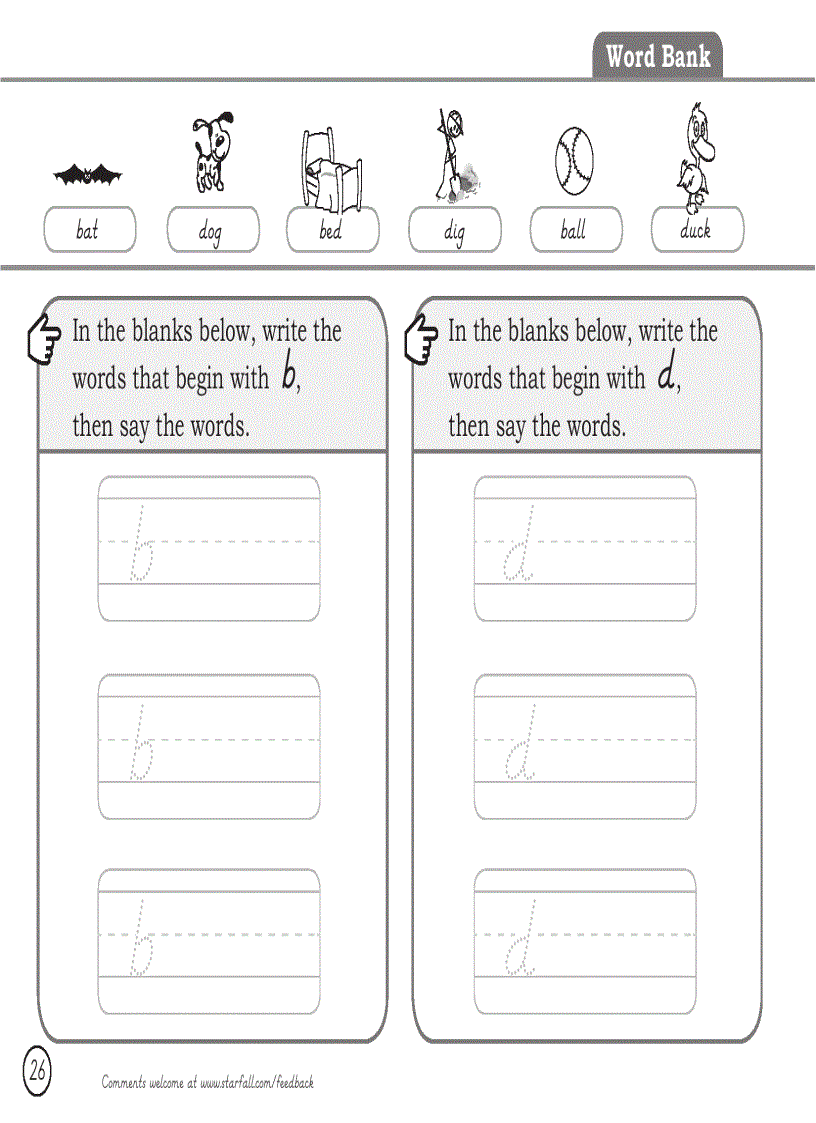 Word Bank

bat dog bed dig ball duck

In the blanks below, write the words that begin with b, then say the words.

b

b

b

In the blanks below, write the words that begin with d, then say the words.

d

d

d

26

Comments welcome at www.starfall.com/feedback