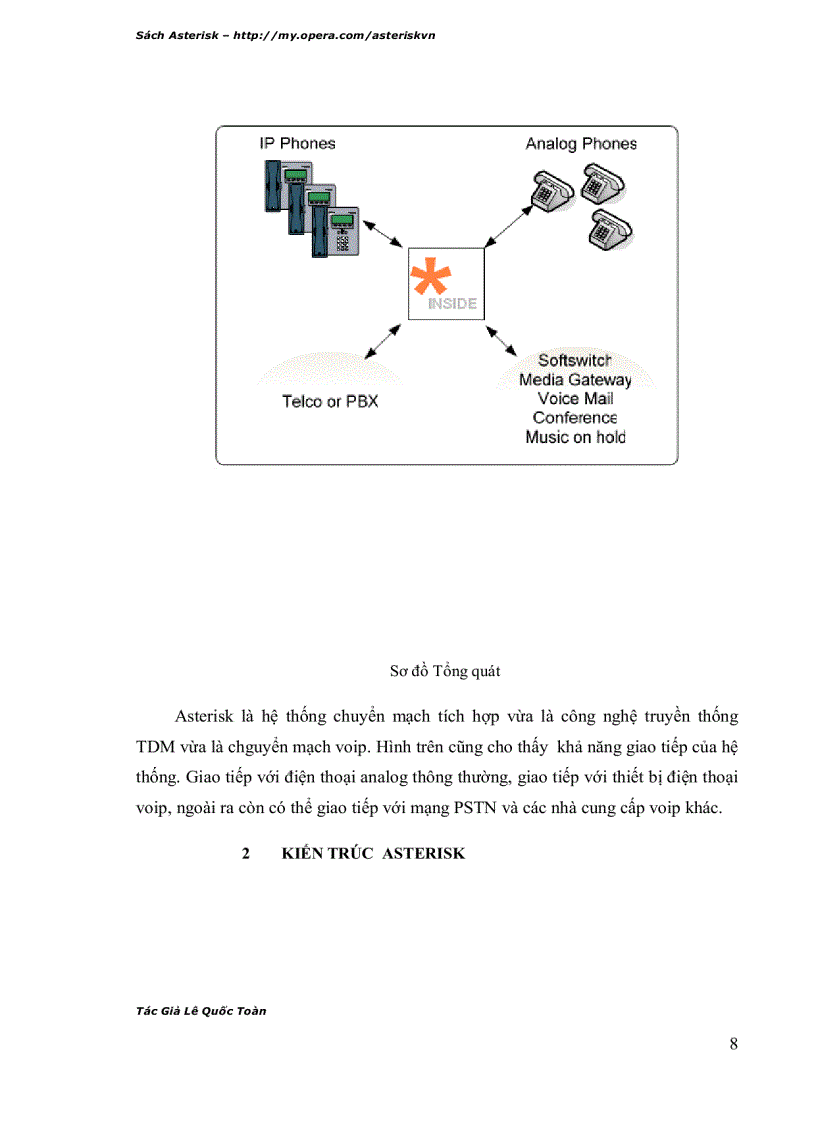 Sách Asterisk – http://my.opera.com/asteriskvn

IP Phones

Analog Phones

INSIDE

Telco or PBX

Softswitch
Media Gateway
Voice Mail
Conference
Music on hold

Sơ đồ Tổng quát

Asterisk là hệ thống chuyển mạch tích hợp vừa là công nghệ truyền thống TDM vừa là chguyển mạch voip. Hình trên cũng cho thấy khả năng giao tiếp của hệ thống. Giao tiếp với điện thoại analog thông thường, giao tiếp với thiết bị điện thoại voip, ngoài ra còn có thể giao tiếp với mạng PSTN và các nhà cung cấp voip khác.

2 KIẾN TRÚC ASTERISK

Tác Giả Lê Quốc Toàn

8