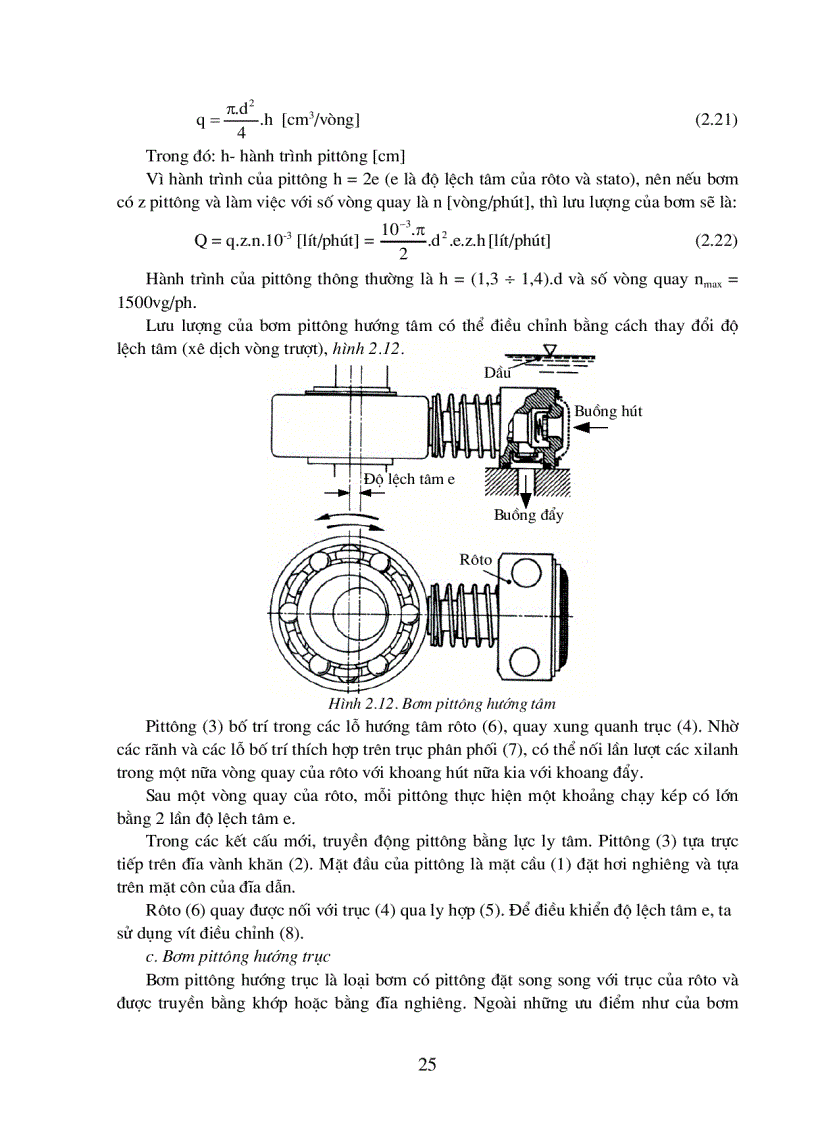 $q = \frac{\pi.d^2}{4}.h$ [cm$^3$/vòng] (2.21)

Trong đó: h- hành trình pittông [cm]

Vì hành trình của pittông h = 2e (e là độ lệch tâm của rôto và stato), nên nếu bơm có z pittông và làm việc với số vòng quay là n [vòng/phút], thì lưu lượng của bơm sẽ là:

$Q = q.z.n.10^{-3}$ [lít/phút] $= \frac{10^{-3}.\pi}{2}.d^2.e.z.h$ [lít/phút] (2.22)

Hành trình của pittông thông thường là h = (1,3 ÷ 1,4).d và số vòng quay $n_{max}$ = 1500vg/ph.

Lưu lượng của bơm pittông hướng tâm có thể điều chỉnh bằng cách thay đổi độ lệch tâm (xê dịch vòng trượt), hình 2.12.

Dầu

Buồng hút

Độ lệch tâm e

Buồng đẩy

Rôto

Hình 2.12. Bơm pittông hướng tâm

Pittông (3) bố trí trong các lỗ hướng tâm rôto (6), quay xung quanh trục (4). Nhờ các rãnh và các lỗ bố trí thích hợp trên trục phân phối (7), có thể nối lần lượt các xilanh trong một nữa vòng quay của rôto với khoang hút nữa kia với khoang đẩy.

Sau một vòng quay của rôto, mỗi pittông thực hiện một khoảng chạy kép có lớn bằng 2 lần độ lệch tâm e.

Trong các kết cấu mới, truyền động pittông bằng lực ly tâm. Pittông (3) tựa trực tiếp trên đĩa vành khăn (2). Mặt đầu của pittông là mặt cầu (1) đặt hơi nghiêng và tựa trên mặt côn của đĩa dẫn.

Rôto (6) quay được nối với trục (4) qua ly hợp (5). Để điều khiển độ lệch tâm e, ta sử dụng vít điều chỉnh (8).

c. Bơm pittông hướng trục

Bơm pittông hướng trục là loại bơm có pittông đặt song song với trục của rôto và được truyền bằng khớp hoặc bằng đĩa nghiêng. Ngoài những ưu điểm như của bơm

25