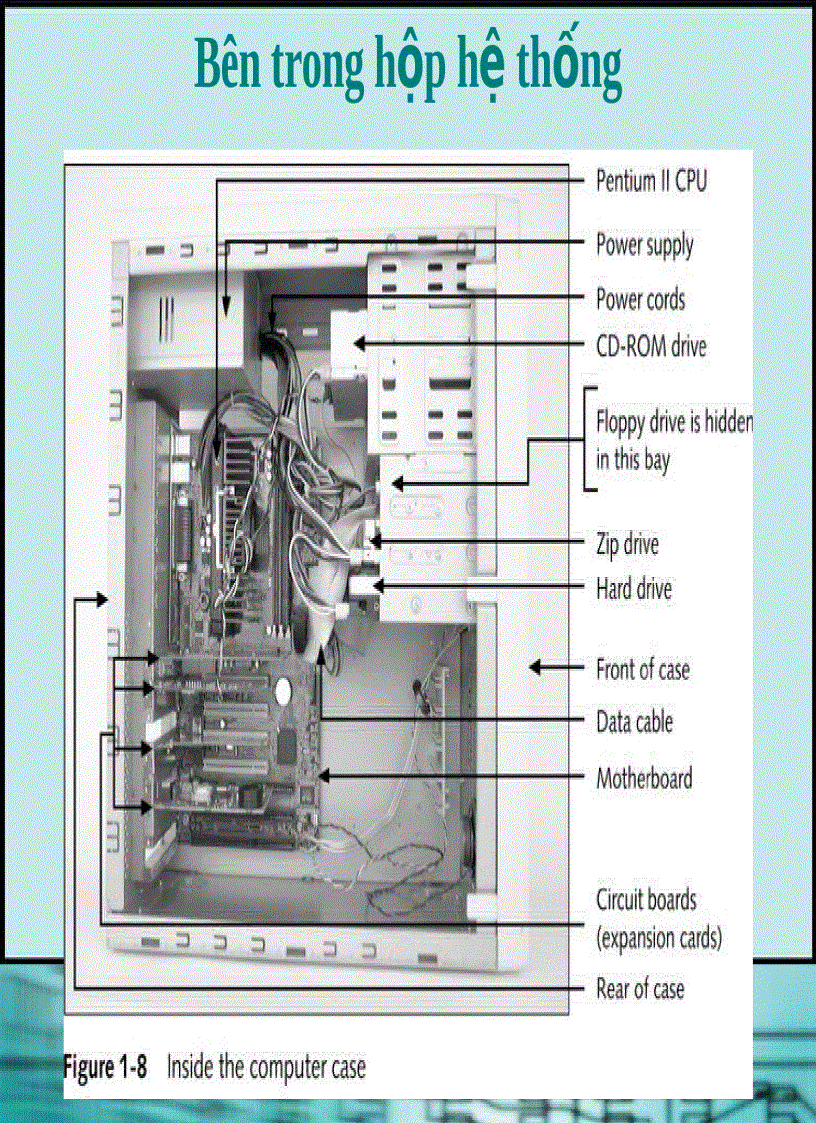 Bên trong hộp hệ thống

Pentium II CPU
Power supply
Power cords
CD-ROM drive
Floppy drive is hidden in this bay
Zip drive
Hard drive
Front of case
Data cable
Motherboard
Circuit boards (expansion cards)
Rear of case

Figure 1-8 Inside the computer case