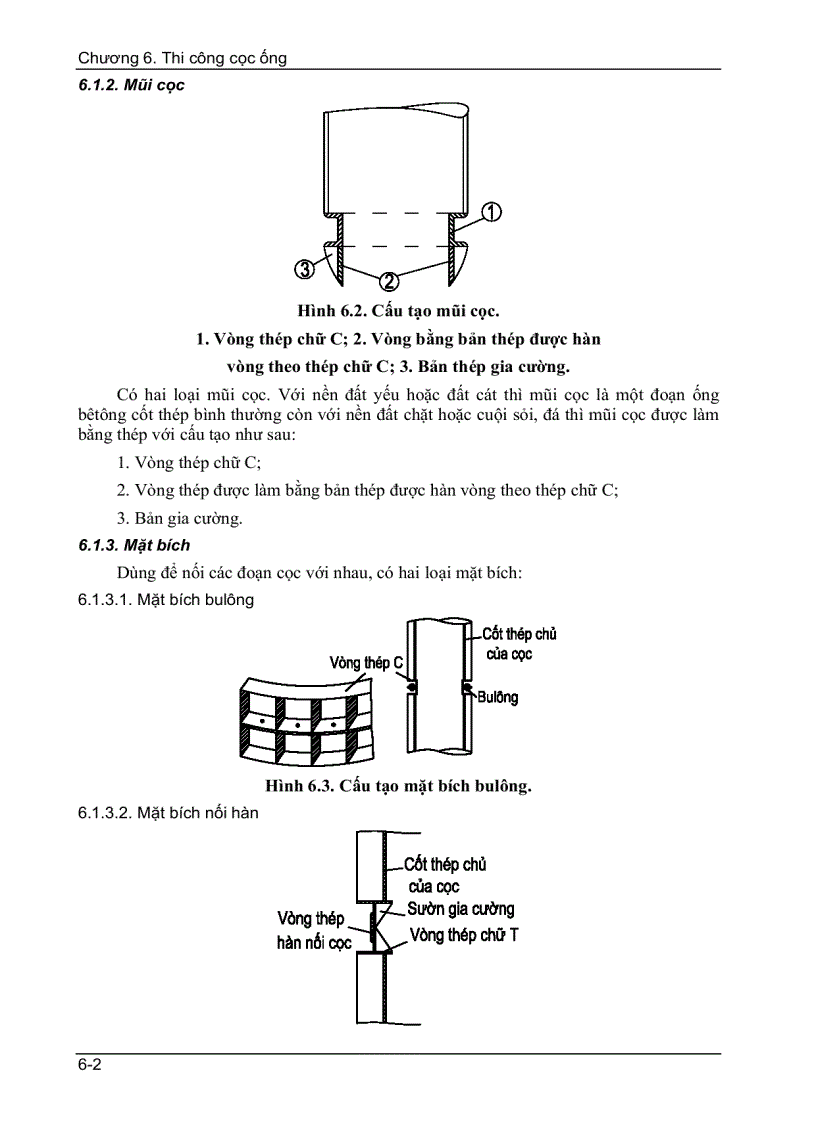 Chương 6. Thi công cọc ống

6.1.2. Mũi cọc

1

3

2

Hình 6.2. Cấu tạo mũi cọc.

1. Vòng thép chữ C; 2. Vòng bằng bản thép được hàn vòng theo thép chữ C; 3. Bản thép gia cường.

Có hai loại mũi cọc. Với nền đất yếu hoặc đất cát thì mũi cọc là một đoạn ống bêtông cốt thép bình thường còn với nền đất chặt hoặc cuội sỏi, đá thì mũi cọc được làm bằng thép với cấu tạo như sau:

1. Vòng thép chữ C;

2. Vòng thép được làm bằng bản thép được hàn vòng theo thép chữ C;

3. Bản gia cường.

6.1.3. Mặt bích

Dùng để nối các đoạn cọc với nhau, có hai loại mặt bích:

6.1.3.1. Mặt bích bulông

Vòng thép C

Cốt thép chủ của cọc

Bulông

Hình 6.3. Cấu tạo mặt bích bulông.

6.1.3.2. Mặt bích nối hàn

Cốt thép chủ của cọc

Sườn gia cường

Vòng thép hàn nối cọc

Vòng thép chữ T

6-2