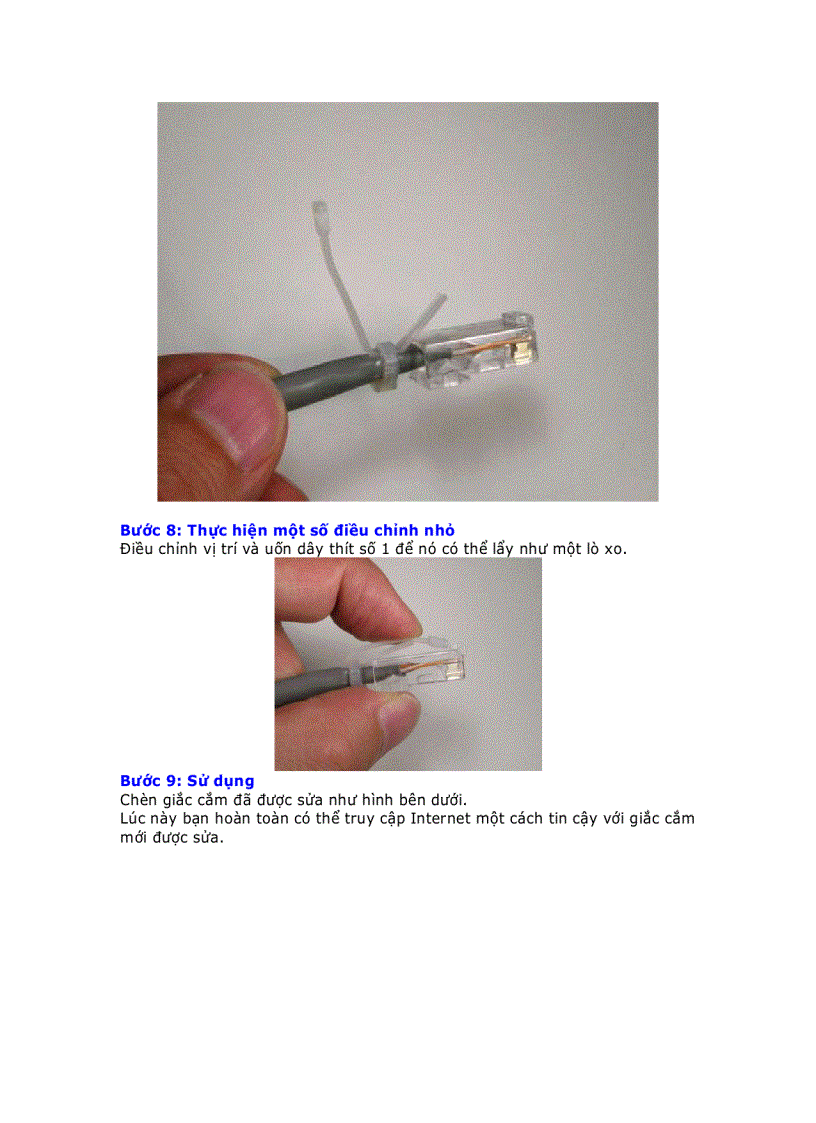 Bước 8: Thực hiện một số điều chỉnh nhỏ
Điều chỉnh vị trí và uốn dây thít số 1 để nó có thể lẩy như một lò xo.

Bước 9: Sử dụng
Chèn giắc cắm đã được sửa như hình bên dưới.
Lúc này bạn hoàn toàn có thể truy cập Internet một cách tin cậy với giắc cắm mới được sửa.