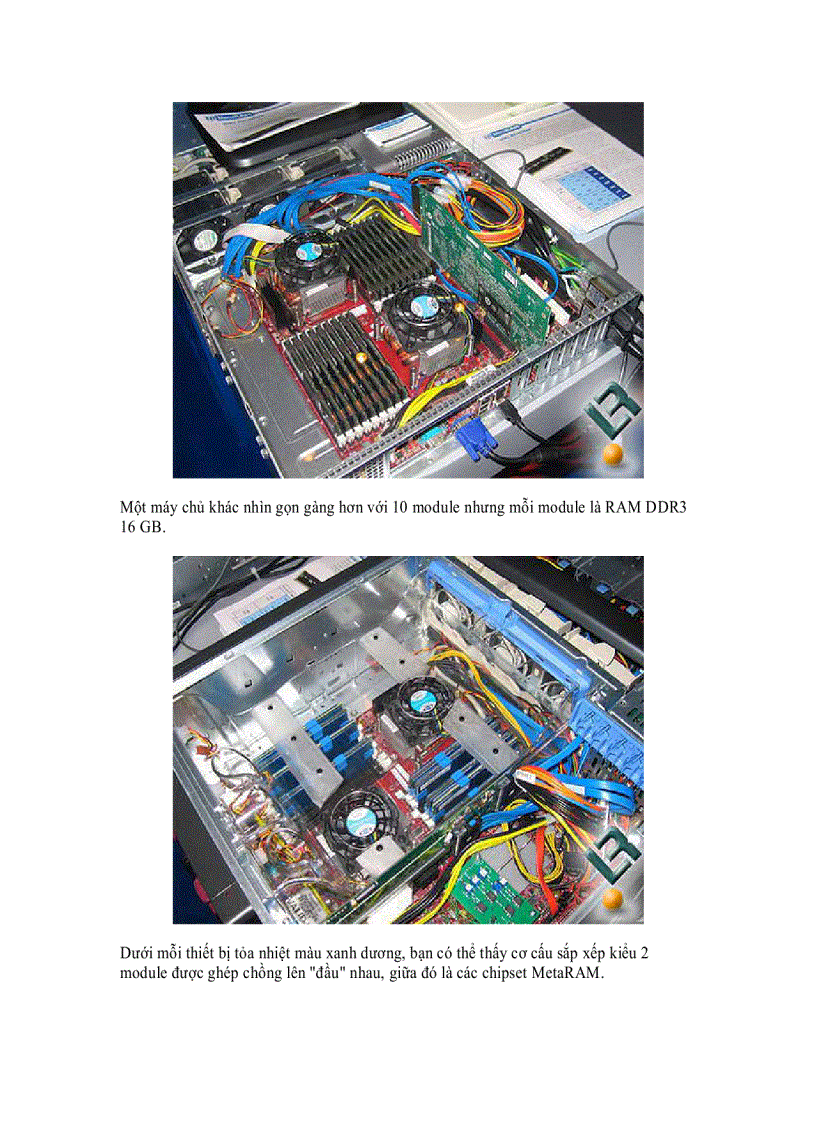 Một máy chủ khác nhìn gọn gàng hơn với 10 module nhưng mỗi module là RAM DDR3 16 GB.

Dưới mỗi thiết bị tỏa nhiệt màu xanh dương, bạn có thể thấy cơ cấu sắp xếp kiểu 2 module được ghép chồng lên "đầu" nhau, giữa đó là các chipset MetaRAM.