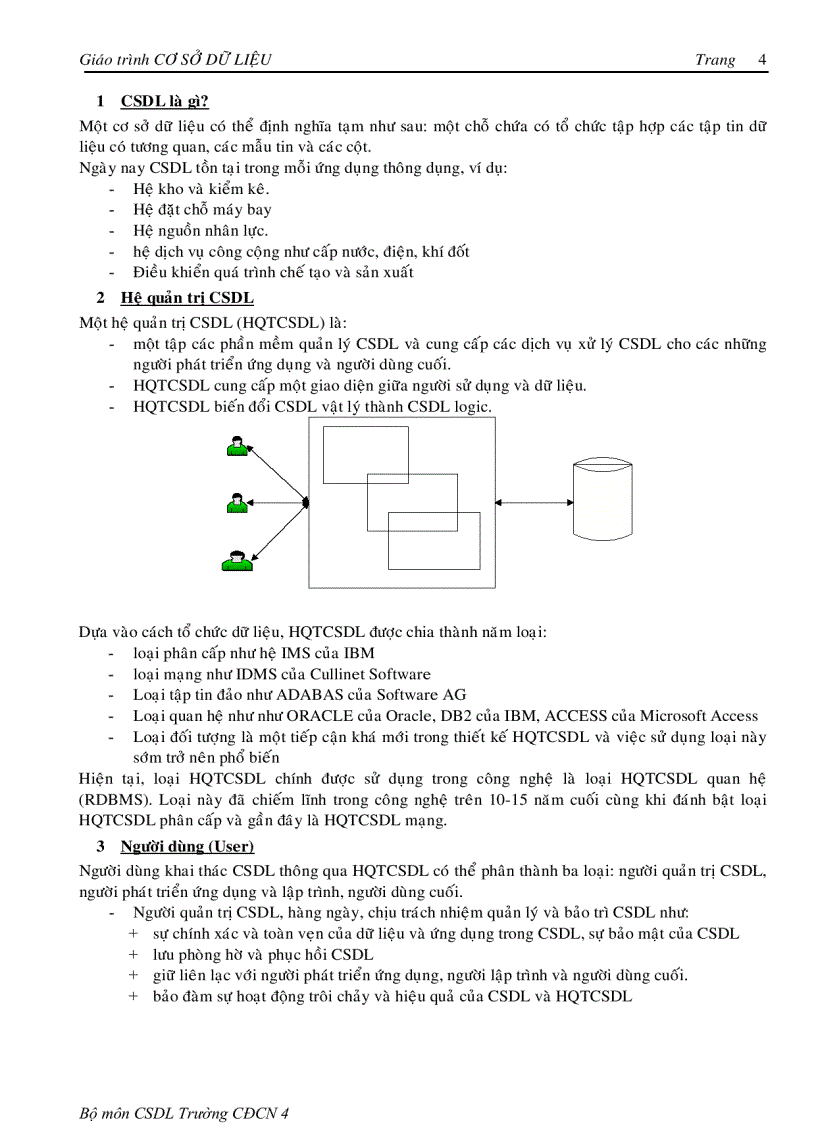 Giáo trình CƠ SỞ DỮ LIỆU    Trang 4

1 CSDL là gì?

Một cơ sở dữ liệu có thể định nghĩa tạm như sau: một chỗ chứa có tổ chức tập hợp các tập tin dữ liệu có tương quan, các mẫu tin và các cột.

Ngày nay CSDL tồn tại trong mỗi ứng dụng thông dụng, ví dụ:
- Hệ kho và kiểm kê.
- Hệ đặt chỗ máy bay
- Hệ nguồn nhân lực.
- hệ dịch vụ công cộng như cấp nước, điện, khí đốt
- Điều khiển quá trình chế tạo và sản xuất

2 Hệ quản trị CSDL

Một hệ quản trị CSDL (HQTCSDL) là:
- một tập các phần mềm quản lý CSDL và cung cấp các dịch vụ xử lý CSDL cho các những người phát triển ứng dụng và người dùng cuối.
- HQTCSDL cung cấp một giao diện giữa người sử dụng và dữ liệu.
- HQTCSDL biến đổi CSDL vật lý thành CSDL logic.

Dựa vào cách tổ chức dữ liệu, HQTCSDL được chia thành năm loại:
- loại phân cấp như hệ IMS của IBM
- loại mạng như IDMS của Cullinet Software
- Loại tập tin đảo như ADABAS của Software AG
- Loại quan hệ như như ORACLE của Oracle, DB2 của IBM, ACCESS của Microsoft Access
- Loại đối tượng là một tiếp cận khá mới trong thiết kế HQTCSDL và việc sử dụng loại này sớm trở nên phổ biến

Hiện tại, loại HQTCSDL chính được sử dụng trong công nghệ là loại HQTCSDL quan hệ (RDBMS). Loại này đã chiếm lĩnh trong công nghệ trên 10-15 năm cuối cùng khi đánh bật loại HQTCSDL phân cấp và gần đây là HQTCSDL mạng.

3 Người dùng (User)

Người dùng khai thác CSDL thông qua HQTCSDL có thể phân thành ba loại: người quản trị CSDL, người phát triển ứng dụng và lập trình, người dùng cuối.
- Người quản trị CSDL, hàng ngày, chịu trách nhiệm quản lý và bảo trì CSDL như:
  + sự chính xác và toàn vẹn của dữ liệu và ứng dụng trong CSDL, sự bảo mật của CSDL
  + lưu phòng hờ và phục hồi CSDL
  + giữ liên lạc với người phát triển ứng dụng, người lập trình và người dùng cuối.
  + bảo đảm sự hoạt động trôi chảy và hiệu quả của CSDL và HQTCSDL

Bộ môn CSDL Trường CĐCN 4