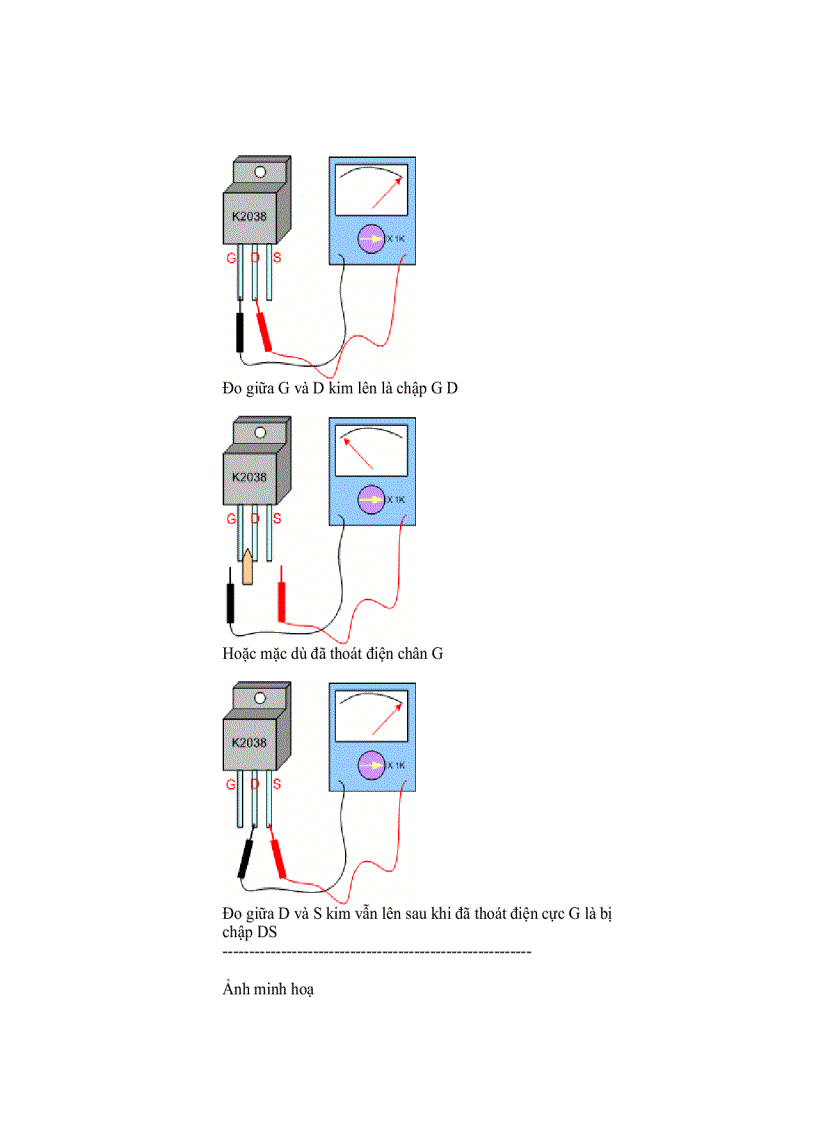 K2038

G D S

X 1K

Đo giữa G và D kim lên là chập G D

K2038

G D S

X 1K

Hoặc mặc dù đã thoát điện chân G

K2038

G D S

X 1K

Đo giữa D và S kim vẫn lên sau khi đã thoát điện cực G là bị chập DS

--------------------------------------------------------

Ảnh minh hoạ