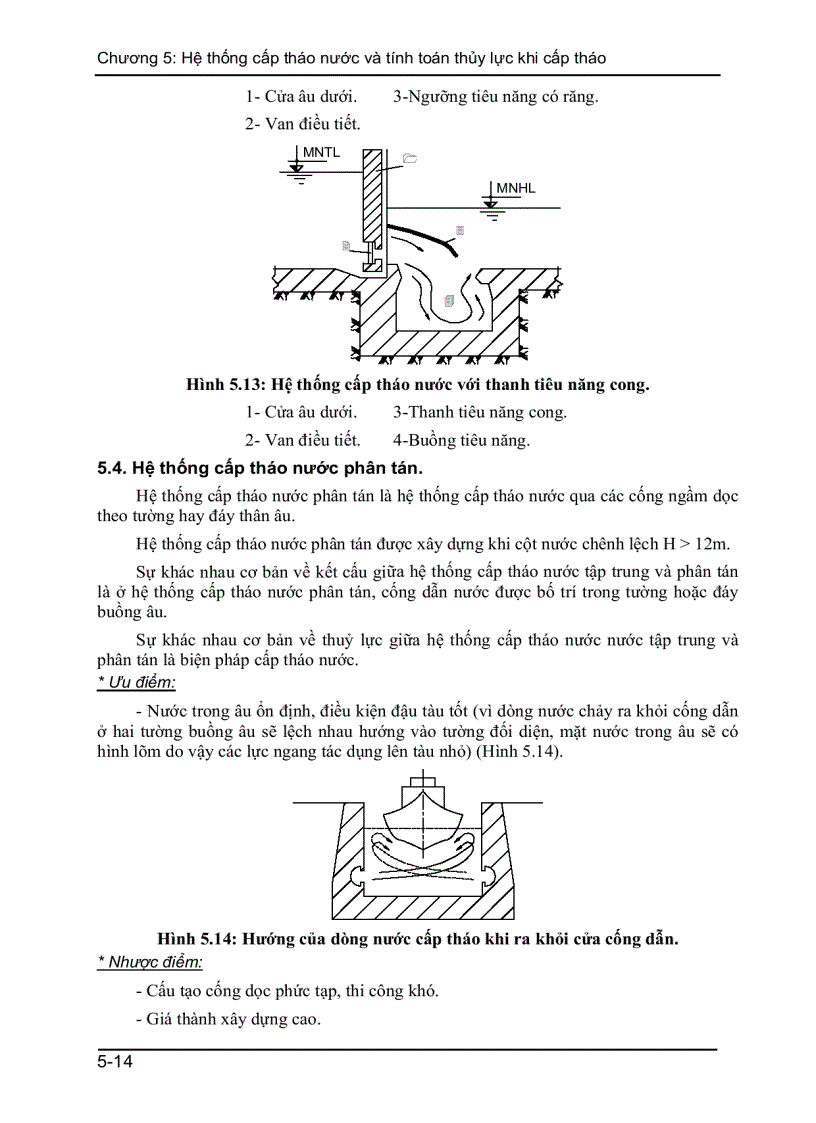 Chương 5: Hệ thống cấp tháo nước và tính toán thủy lực khi cấp tháo

1- Cửa âu dưới. 3-Ngưỡng tiêu năng có răng.

2- Van điều tiết.

MNTL

MNHL

Hình 5.13: Hệ thống cấp tháo nước với thanh tiêu năng cong.

1- Cửa âu dưới. 3-Thanh tiêu năng cong.

2- Van điều tiết. 4-Buồng tiêu năng.

5.4. Hệ thống cấp tháo nước phân tán.

Hệ thống cấp tháo nước phân tán là hệ thống cấp tháo nước qua các cống ngầm dọc theo tường hay đáy thân âu.

Hệ thống cấp tháo nước phân tán được xây dựng khi cột nước chênh lệch H > 12m.

Sự khác nhau cơ bản về kết cấu giữa hệ thống cấp tháo nước tập trung và phân tán là ở hệ thống cấp tháo nước phân tán, cống dẫn nước được bố trí trong tường hoặc đáy buồng âu.

Sự khác nhau cơ bản về thuỷ lực giữa hệ thống cấp tháo nước nước tập trung và phân tán là biện pháp cấp tháo nước.

* Ưu điểm:

- Nước trong âu ổn định, điều kiện đậu tàu tốt (vì dòng nước chảy ra khỏi cống dẫn ở hai tường buồng âu sẽ lệch nhau hướng vào tường đối diện, mặt nước trong âu sẽ có hình lõm do vậy các lực ngang tác dụng lên tàu nhỏ) (Hình 5.14).

Hình 5.14: Hướng của dòng nước cấp tháo khi ra khỏi cửa cống dẫn.

* Nhược điểm:

- Cấu tạo cống dọc phức tạp, thi công khó.

- Giá thành xây dựng cao.

5-14