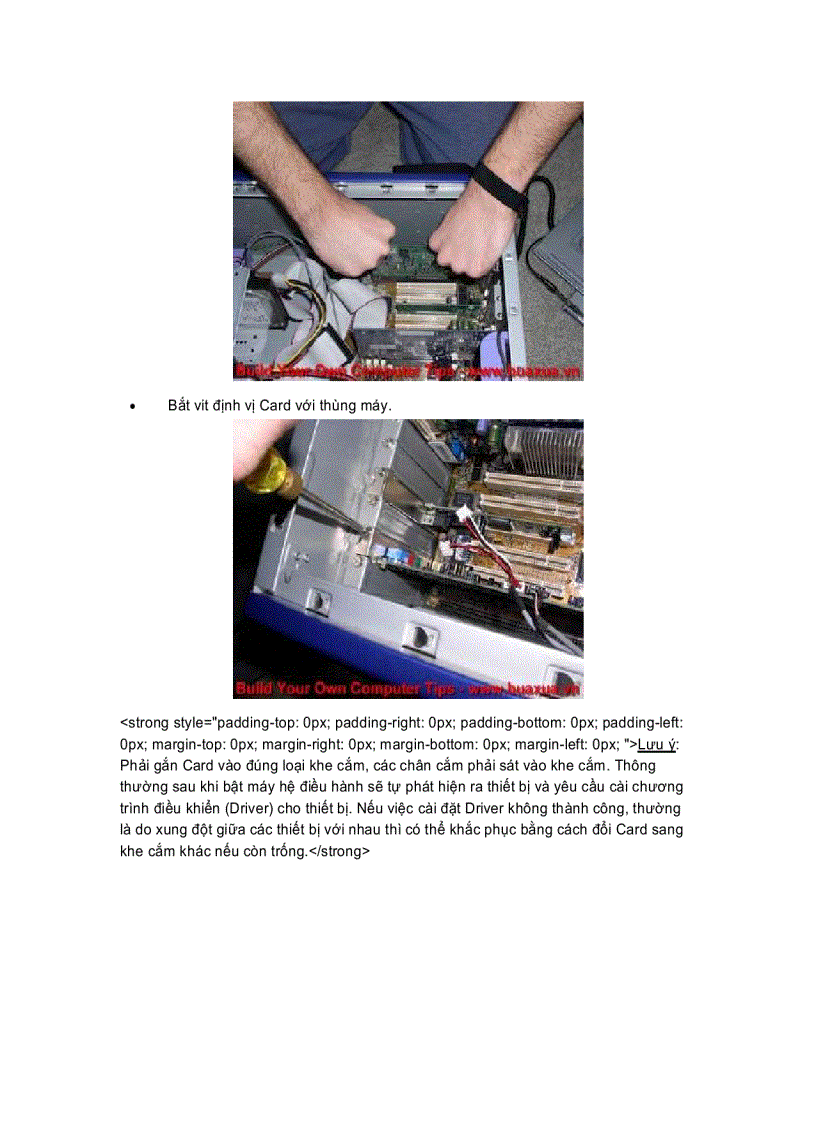 Build Your Own Computer Tips - www.buaxua.vn

• Bắt vít định vị Card với thùng máy.

Build Your Own Computer Tips - www.buaxua.vn

<strong style="padding-top: 0px; padding-right: 0px; padding-bottom: 0px; padding-left: 0px; margin-top: 0px; margin-right: 0px; margin-bottom: 0px; margin-left: 0px; ">Lưu ý: Phải gắn Card vào đúng loại khe cắm, các chân cắm phải sát vào khe cắm. Thông thường sau khi bật máy hệ điều hành sẽ tự phát hiện ra thiết bị và yêu cầu cài chương trình điều khiển (Driver) cho thiết bị. Nếu việc cài đặt Driver không thành công, thường là do xung đột giữa các thiết bị với nhau thì có thể khắc phục bằng cách đổi Card sang khe cắm khác nếu còn trống.</strong>