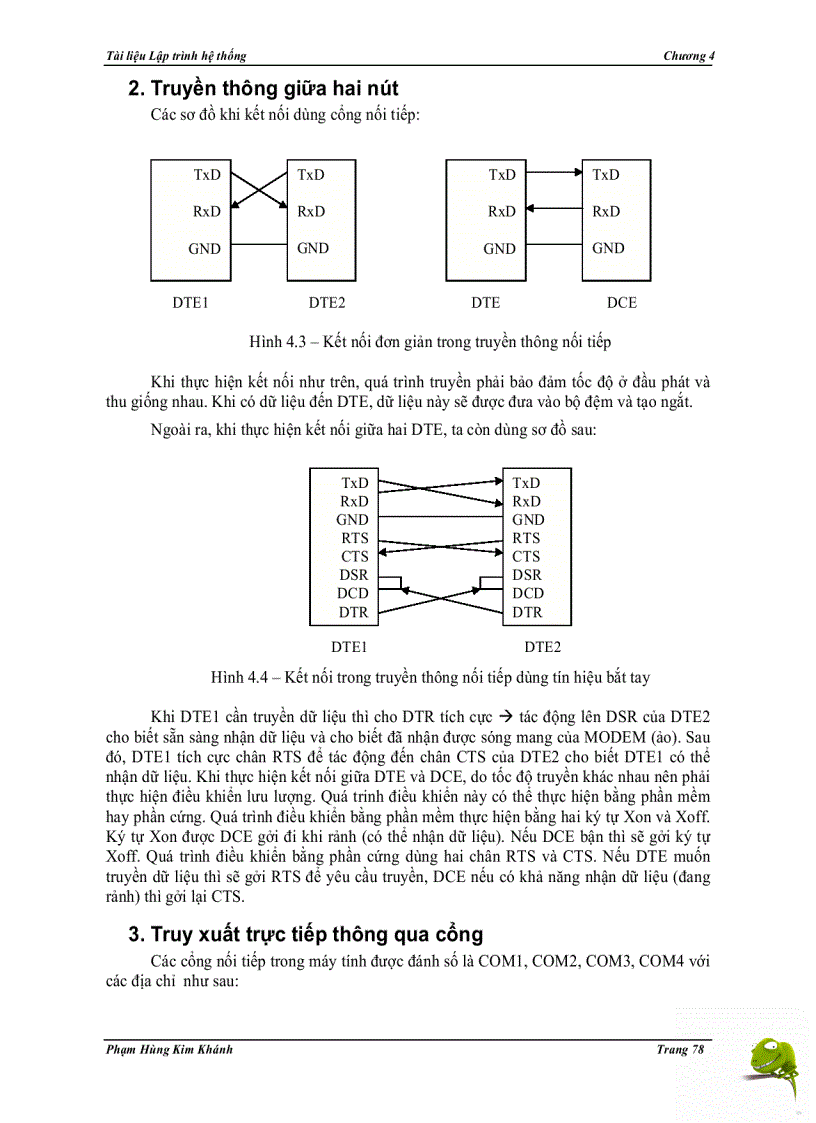 Tài liệu Lập trình hệ thống

Chương 4

2. Truyền thông giữa hai nút

Các sơ đồ khi kết nối dùng cổng nối tiếp:

TxD
RxD
GND

TxD
RxD
GND

DTE1

DTE2

TxD
RxD
GND

TxD
RxD
GND

DTE

DCE

Hình 4.3 – Kết nối đơn giản trong truyền thông nối tiếp

Khi thực hiện kết nối như trên, quá trình truyền phải bảo đảm tốc độ ở đầu phát và thu giống nhau. Khi có dữ liệu đến DTE, dữ liệu này sẽ được đưa vào bộ đệm và tạo ngắt.

Ngoài ra, khi thực hiện kết nối giữa hai DTE, ta còn dùng sơ đồ sau:

TxD
RxD
GND
RTS
CTS
DSR
DCD
DTR

TxD
RxD
GND
RTS
CTS
DSR
DCD
DTR

DTE1

DTE2

Hình 4.4 – Kết nối trong truyền thông nối tiếp dùng tín hiệu bắt tay

Khi DTE1 cần truyền dữ liệu thì cho DTR tích cực → tác động lên DSR của DTE2 cho biết sẵn sàng nhận dữ liệu và cho biết đã nhận được sóng mang của MODEM (ảo). Sau đó, DTE1 tích cực chân RTS để tác động đến chân CTS của DTE2 cho biết DTE1 có thể nhận dữ liệu. Khi thực hiện kết nối giữa DTE và DCE, do tốc độ truyền khác nhau nên phải thực hiện điều khiển lưu lượng. Quá trình điều khiển này có thể thực hiện bằng phần mềm hay phần cứng. Quá trình điều khiển bằng phần mềm thực hiện bằng hai ký tự Xon và Xoff. Ký tự Xon được DCE gởi đi khi rảnh (có thể nhận dữ liệu). Nếu DCE bận thì sẽ gởi ký tự Xoff. Quá trình điều khiển bằng phần cứng dùng hai chân RTS và CTS. Nếu DTE muốn truyền dữ liệu thì sẽ gởi RTS để yêu cầu truyền, DCE nếu có khả năng nhận dữ liệu (đang rảnh) thì gởi lại CTS.

3. Truy xuất trực tiếp thông qua cổng

Các cổng nối tiếp trong máy tính được đánh số là COM1, COM2, COM3, COM4 với các địa chỉ như sau:

Phạm Hùng Kim Khánh

Trang 78