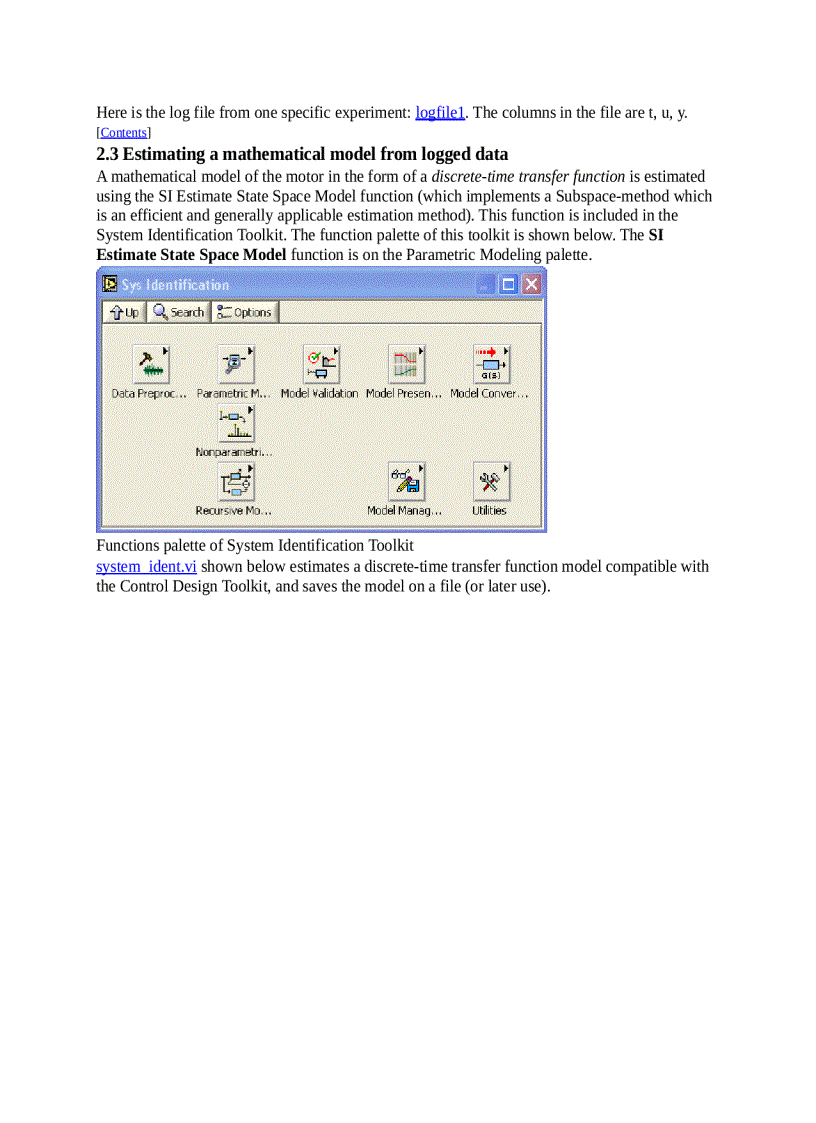 Here is the log file from one specific experiment: logfile1. The columns in the file are t, u, y.
[Contents]

2.3 Estimating a mathematical model from logged data

A mathematical model of the motor in the form of a discrete-time transfer function is estimated using the SI Estimate State Space Model function (which implements a Subspace-method which is an efficient and generally applicable estimation method). This function is included in the System Identification Toolkit. The function palette of this toolkit is shown below. The SI Estimate State Space Model function is on the Parametric Modeling palette.

Sys Identification

Up Search Options

Data Preproc... Parametric M... Model Validation Model Presen... Model Conver...

G(s)

Nonparametri...

Recursive Mo... Model Manag... Utilities

Functions palette of System Identification Toolkit
system_ident.vi shown below estimates a discrete-time transfer function model compatible with the Control Design Toolkit, and saves the model on a file (or later use).