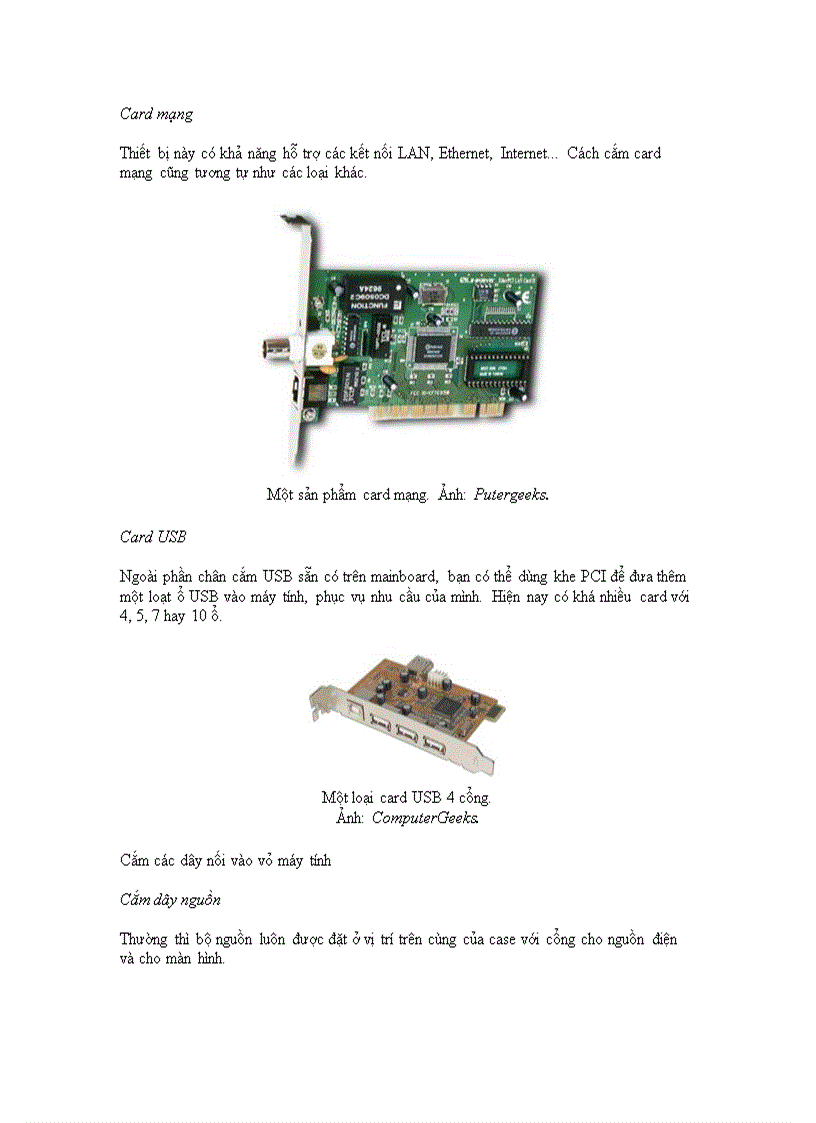 Card mạng

Thiết bị này có khả năng hỗ trợ các kết nối LAN, Ethernet, Internet... Cách cắm card mạng cũng tương tự như các loại khác.

FUNCTION

Một sản phẩm card mạng. Ảnh: Putergeeks.

Card USB

Ngoài phần chân cắm USB sẵn có trên mainboard, bạn có thể dùng khe PCI để đưa thêm một loạt ổ USB vào máy tính, phục vụ nhu cầu của mình. Hiện nay có khá nhiều card với 4, 5, 7 hay 10 ổ.

Một loại card USB 4 cổng.
Ảnh: ComputerGeeks.

Cắm các dây nối vào vỏ máy tính

Cắm dây nguồn

Thường thì bộ nguồn luôn được đặt ở vị trí trên cùng của case với cổng cho nguồn điện và cho màn hình.