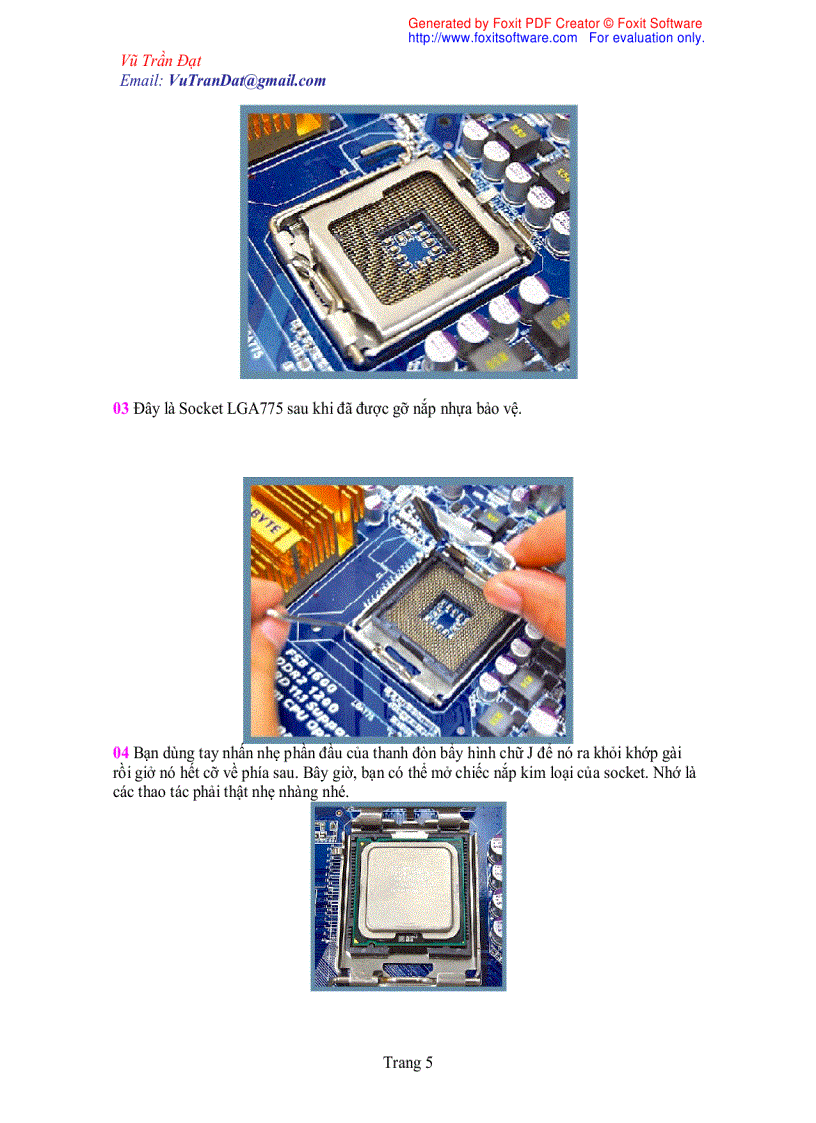 Generated by Foxit PDF Creator © Foxit Software
http://www.foxitsoftware.com For evaluation only.

Vũ Trần Đạt
Email: VuTranDat@gmail.com

03 Đây là Socket LGA775 sau khi đã được gỡ nắp nhựa bảo vệ.

04 Bạn dùng tay nhấn nhẹ phần đầu của thanh đòn bẩy hình chữ J để nó ra khỏi khớp gài rồi giở nó hết cỡ về phía sau. Bây giờ, bạn có thể mở chiếc nắp kim loại của socket. Nhớ là các thao tác phải thật nhẹ nhàng nhé.

Trang 5