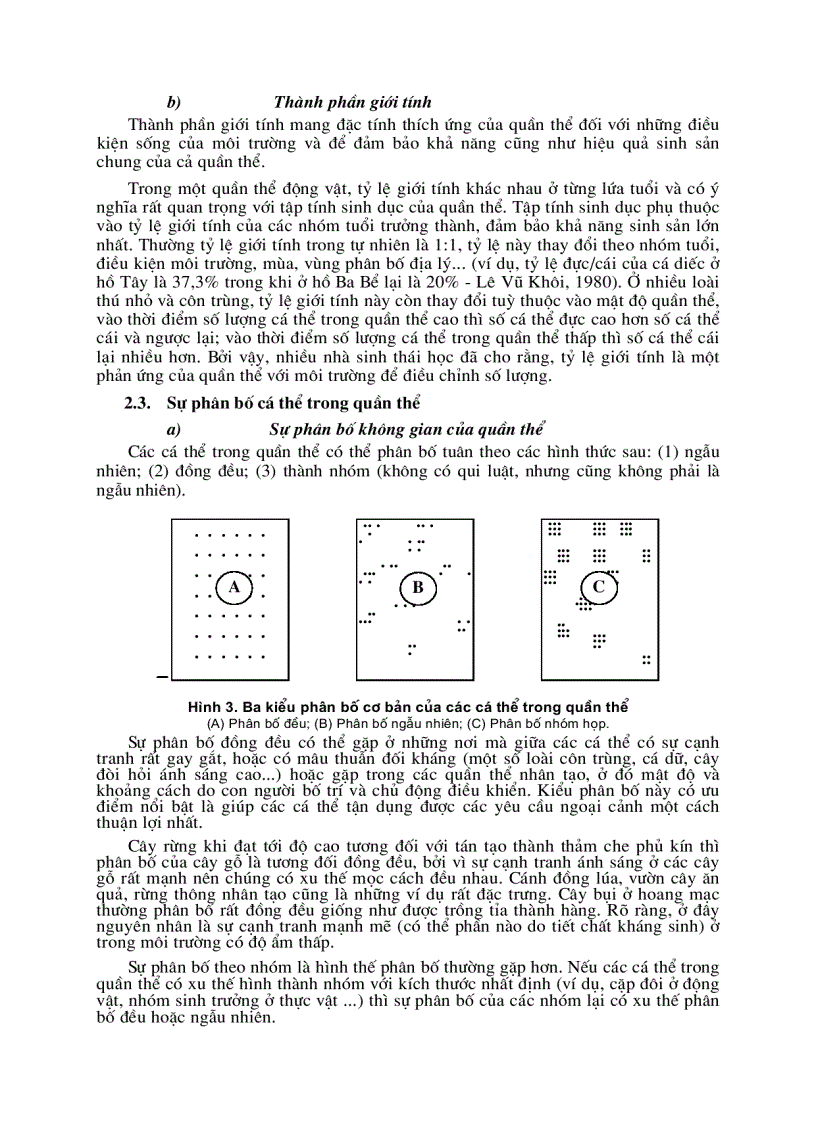 b) Thành phần giới tính

Thành phần giới tính mang đặc tính thích ứng của quần thể đối với những điều kiện sống của môi trường và để đảm bảo khả năng cũng như hiệu quả sinh sản chung của cả quần thể.

Trong một quần thể động vật, tỷ lệ giới tính khác nhau ở từng lứa tuổi và có ý nghĩa rất quan trọng với tập tính sinh dục của quần thể. Tập tính sinh dục phụ thuộc vào tỷ lệ giới tính của các nhóm tuổi trưởng thành, đảm bảo khả năng sinh sản lớn nhất. Thường tỷ lệ giới tính trong tự nhiên là 1:1, tỷ lệ này thay đổi theo nhóm tuổi, điều kiện môi trường, mùa, vùng phân bố địa lý... (ví dụ, tỷ lệ đực/cái của cá diếc ở hồ Tây là 37,3% trong khi ở hồ Ba Bể lại là 20% - Lê Vũ Khôi, 1980). Ở nhiều loài thú nhỏ và côn trùng, tỷ lệ giới tính này còn thay đổi tuỳ thuộc vào mật độ quần thể, vào thời điểm số lượng cá thể trong quần thể cao thì số cá thể đực cao hơn số cá thể cái và ngược lại; vào thời điểm số lượng cá thể trong quần thể thấp thì số cá thể cái lại nhiều hơn. Bởi vậy, nhiều nhà sinh thái học đã cho rằng, tỷ lệ giới tính là một phản ứng của quần thể với môi trường để điều chỉnh số lượng.

2.3. Sự phân bố cá thể trong quần thể

a) Sự phân bố không gian của quần thể

Các cá thể trong quần thể có thể phân bố tuân theo các hình thức sau: (1) ngẫu nhiên; (2) đồng đều; (3) thành nhóm (không có qui luật, nhưng cũng không phải là ngẫu nhiên).

A B C

Hình 3. Ba kiểu phân bố cơ bản của các cá thể trong quần thể
(A) Phân bố đều; (B) Phân bố ngẫu nhiên; (C) Phân bố nhóm họp.

Sự phân bố đồng đều có thể gặp ở những nơi mà giữa các cá thể có sự cạnh tranh rất gay gắt, hoặc có mâu thuẫn đối kháng (một số loài côn trùng, cá dữ, cây đòi hỏi ánh sáng cao...) hoặc gặp trong các quần thể nhân tạo, ở đó mật độ và khoảng cách do con người bố trí và chủ động điều khiển. Kiểu phân bố này có ưu điểm nổi bật là giúp các cá thể tận dụng được các yêu cầu ngoại cảnh một cách thuận lợi nhất.

Cây rừng khi đạt tới độ cao tương đối với tán tạo thành thảm che phủ kín thì phân bố của cây gỗ là tương đối đồng đều, bởi vì sự cạnh tranh ánh sáng ở các cây gỗ rất mạnh nên chúng có xu thế mọc cách đều nhau. Cánh đồng lúa, vườn cây ăn quả, rừng thông nhân tạo cũng là những ví dụ rất đặc trưng. Cây bụi ở hoang mạc thường phân bố rất đồng đều giống như được trồng tỉa thành hàng. Rõ ràng, ở đây nguyên nhân là sự cạnh tranh mạnh mẽ (có thể phần nào do tiết chất kháng sinh) ở trong môi trường có độ ẩm thấp.

Sự phân bố theo nhóm là hình thế phân bố thường gặp hơn. Nếu các cá thể trong quần thể có xu thế hình thành nhóm với kích thước nhất định (ví dụ, cặp đôi ở động vật, nhóm sinh trưởng ở thực vật ...) thì sự phân bố của các nhóm lại có xu thế phân bố đều hoặc ngẫu nhiên.