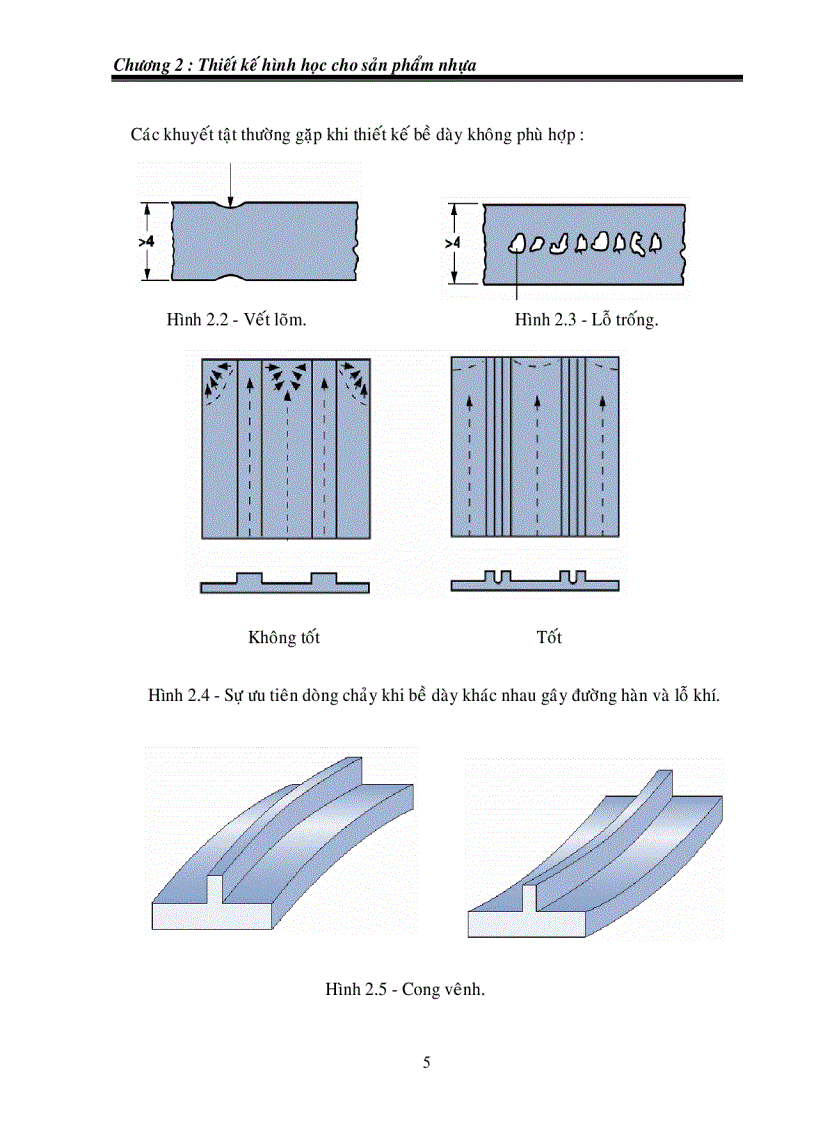 Chương 2 : Thiết kế hình học cho sản phẩm nhựa

Các khuyết tật thường gặp khi thiết kế bề dày không phù hợp :

>4

>4

Hình 2.2 - Vết lõm.

Hình 2.3 - Lỗ trống.

Không tốt

Tốt

Hình 2.4 - Sự ưu tiên dòng chảy khi bề dày khác nhau gây đường hàn và lỗ khí.

Hình 2.5 - Cong vênh.

5