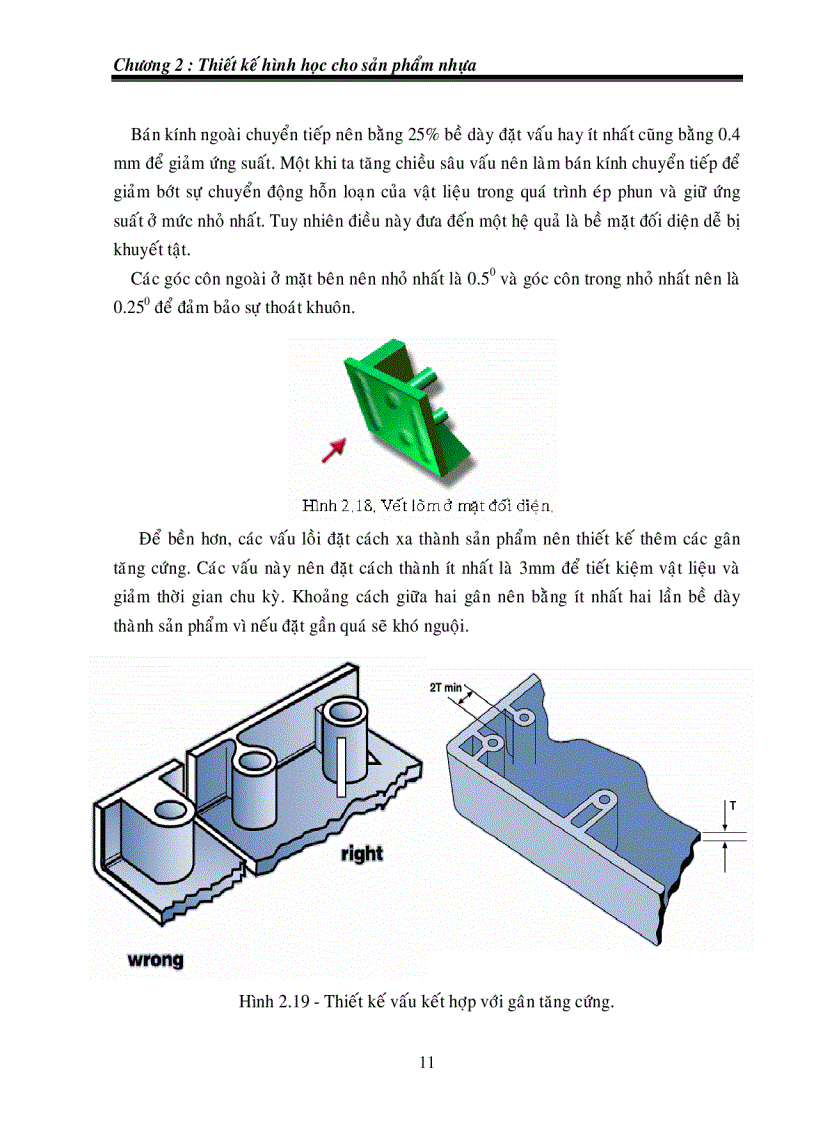 Chương 2 : Thiết kế hình học cho sản phẩm nhựa

Bán kính ngoài chuyển tiếp nên bằng 25% bề dày đặt vấu hay ít nhất cũng bằng 0.4 mm để giảm ứng suất. Một khi ta tăng chiều sâu vấu nên làm bán kính chuyển tiếp để giảm bớt sự chuyển động hỗn loạn của vật liệu trong quá trình ép phun và giữ ứng suất ở mức nhỏ nhất. Tuy nhiên điều này đưa đến một hệ quả là bề mặt đối diện dễ bị khuyết tật.

Các góc côn ngoài ở mặt bên nên nhỏ nhất là $0.5^0$ và góc côn trong nhỏ nhất nên là $0.25^0$ để đảm bảo sự thoát khuôn.

Hình 2.18. Vết lõm ở mặt đối diện.

Để bền hơn, các vấu lồi đặt cách xa thành sản phẩm nên thiết kế thêm các gân tăng cứng. Các vấu này nên đặt cách thành ít nhất là 3mm để tiết kiệm vật liệu và giảm thời gian chu kỳ. Khoảng cách giữa hai gân nên bằng ít nhất hai lần bề dày thành sản phẩm vì nếu đặt gần quá sẽ khó nguội.

right

wrong

2T min

T

Hình 2.19 - Thiết kế vấu kết hợp với gân tăng cứng.

11