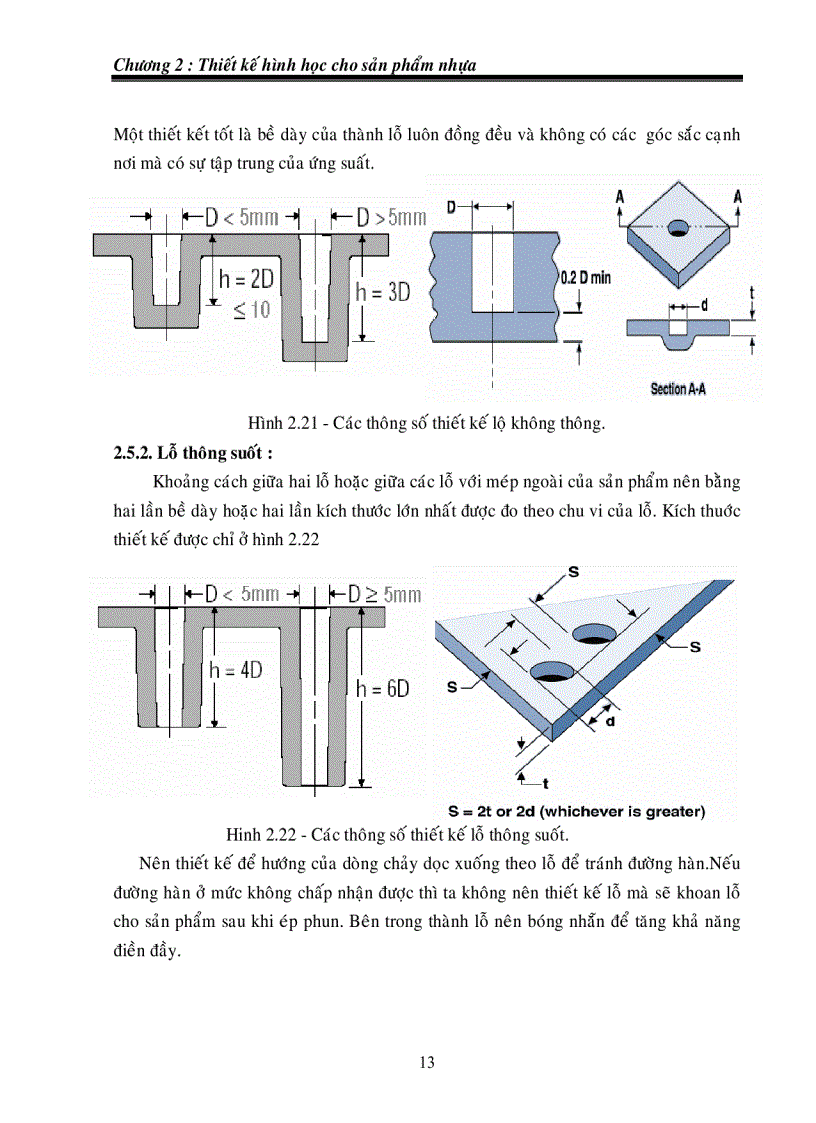 Chương 2 : Thiết kế hình học cho sản phẩm nhựa

Một thiết kết tốt là bề dày của thành lỗ luôn đồng đều và không có các góc sắc cạnh nơi mà có sự tập trung của ứng suất.

D < 5mm
h = 2D
≤ 10
D > 5mm
h = 3D
D
0.2 D min
A
A
d
t
Section A-A

Hình 2.21 - Các thông số thiết kế lộ không thông.

2.5.2. Lỗ thông suốt :

Khoảng cách giữa hai lỗ hoặc giữa các lỗ với mép ngoài của sản phẩm nên bằng hai lần bề dày hoặc hai lần kích thước lớn nhất được đo theo chu vi của lỗ. Kích thước thiết kế được chỉ ở hình 2.22

D < 5mm
h = 4D
D ≥ 5mm
h = 6D
S
S
S
d
t
S = 2t or 2d (whichever is greater)

Hình 2.22 - Các thông số thiết kế lỗ thông suốt.

Nên thiết kế để hướng của dòng chảy dọc xuống theo lỗ để tránh đường hàn.Nếu đường hàn ở mức không chấp nhận được thì ta không nên thiết kế lỗ mà sẽ khoan lỗ cho sản phẩm sau khi ép phun. Bên trong thành lỗ nên bóng nhẵn để tăng khả năng điền đầy.

13