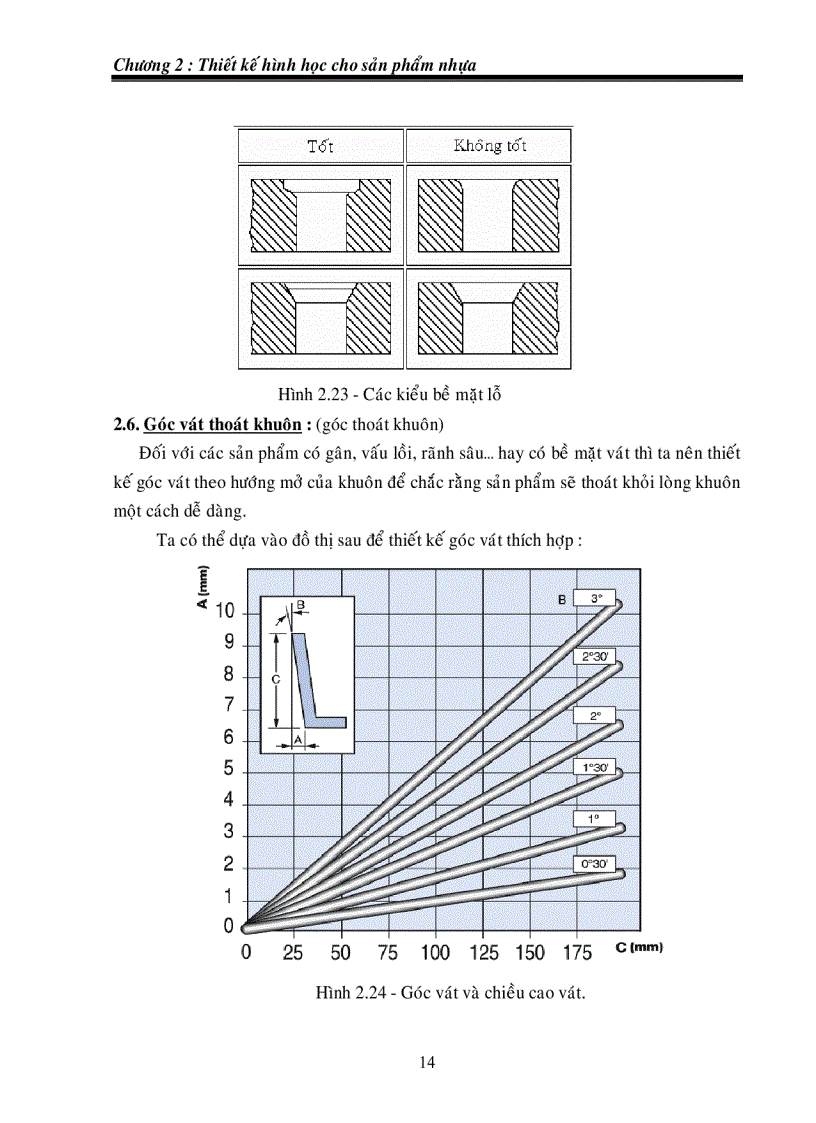 Chương 2 : Thiết kế hình học cho sản phẩm nhựa

| Tốt | Không tốt |
|---|---|
| | |
| | |

Hình 2.23 - Các kiểu bề mặt lỗ

2.6. Góc vát thoát khuôn : (góc thoát khuôn)

Đối với các sản phẩm có gân, vấu lồi, rãnh sâu... hay có bề mặt vát thì ta nên thiết kế góc vát theo hướng mở của khuôn để chắc rằng sản phẩm sẽ thoát khỏi lòng khuôn một cách dễ dàng.

Ta có thể dựa vào đồ thị sau để thiết kế góc vát thích hợp :

A (mm)
10
9
8
7
6
5
4
3
2
1
0
B
C
A
B 3°
2°30'
2°
1°30'
1°
0°30'
0 25 50 75 100 125 150 175 C (mm)

Hình 2.24 - Góc vát và chiều cao vát.

14