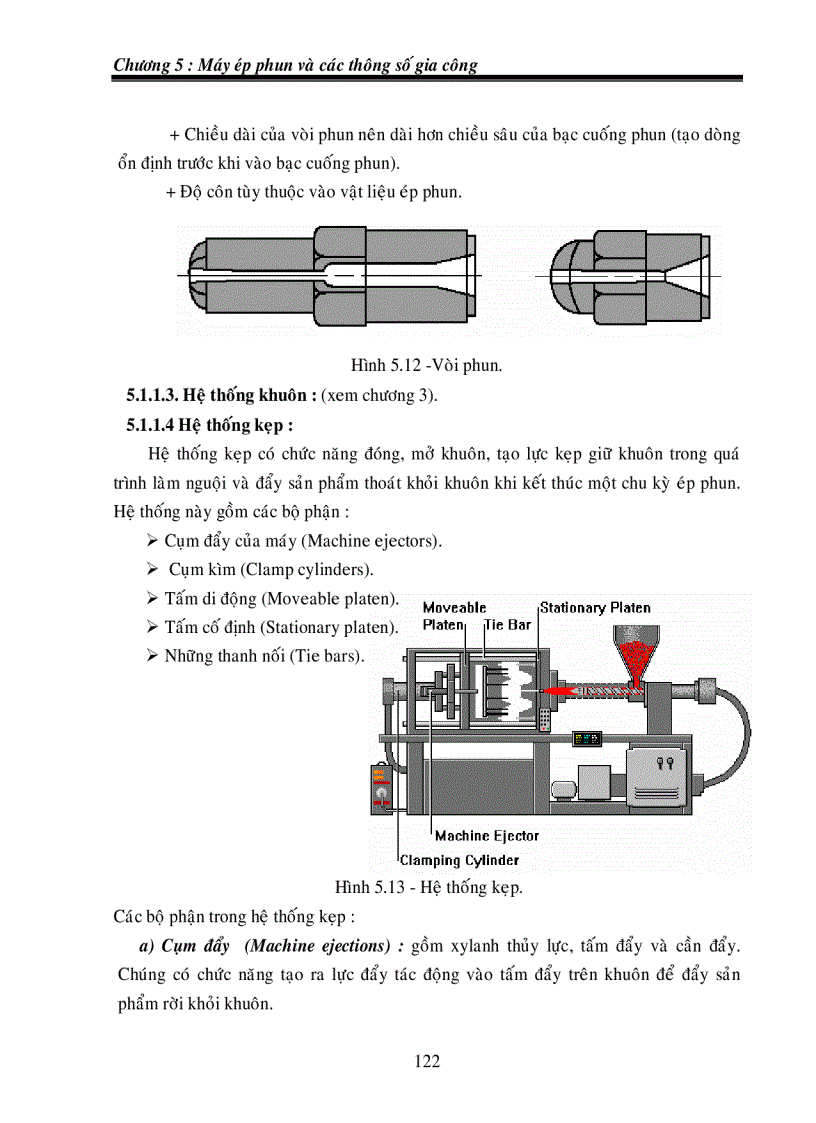 Chương 5 : Máy ép phun và các thông số gia công

+ Chiều dài của vòi phun nên dài hơn chiều sâu của bạc cuống phun (tạo dòng ổn định trước khi vào bạc cuống phun).

+ Độ côn tùy thuộc vào vật liệu ép phun.

Hình 5.12 -Vòi phun.

5.1.1.3. Hệ thống khuôn : (xem chương 3).

5.1.1.4 Hệ thống kẹp :

Hệ thống kẹp có chức năng đóng, mở khuôn, tạo lực kẹp giữ khuôn trong quá trình làm nguội và đẩy sản phẩm thoát khỏi khuôn khi kết thúc một chu kỳ ép phun. Hệ thống này gồm các bộ phận :

➢ Cụm đẩy của máy (Machine ejectors).

➢ Cụm kìm (Clamp cylinders).

➢ Tấm di động (Moveable platen).

➢ Tấm cố định (Stationary platen).

➢ Những thanh nối (Tie bars).

Moveable Platen
Tie Bar
Stationary Platen
Machine Ejector
Clamping Cylinder

Hình 5.13 - Hệ thống kẹp.

Các bộ phận trong hệ thống kẹp :

a) Cụm đẩy (Machine ejections) : gồm xylanh thủy lực, tấm đẩy và cần đẩy. Chúng có chức năng tạo ra lực đẩy tác động vào tấm đẩy trên khuôn để đẩy sản phẩm rời khỏi khuôn.

122