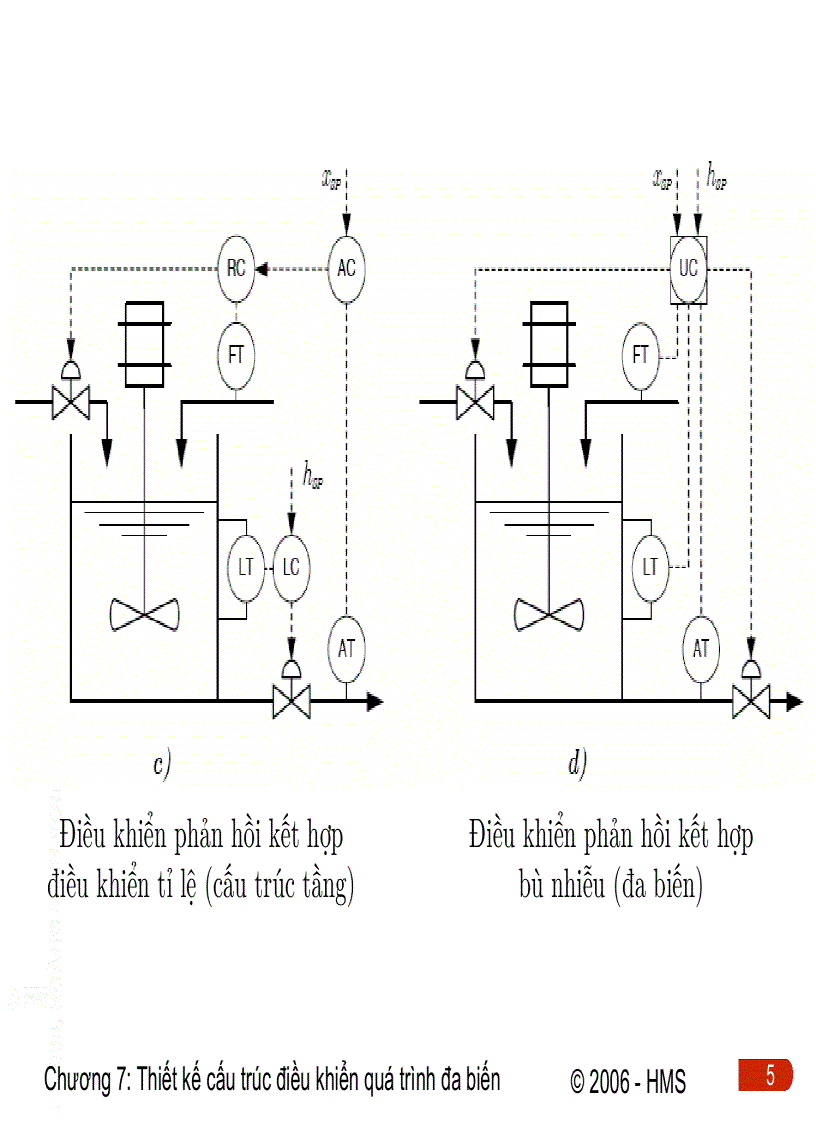 $x_{SP}$

RC

AC

FT

$h_{SP}$

LT

LC

AT

c)

Điều khiển phản hồi kết hợp điều khiển tỉ lệ (cấu trúc tầng)

$x_{SP}$

$h_{SP}$

UC

FT

LT

AT

d)

Điều khiển phản hồi kết hợp bù nhiễu (đa biến)

Chương 7: Thiết kế cấu trúc điều khiển quá trình đa biến

© 2006 - HMS

5