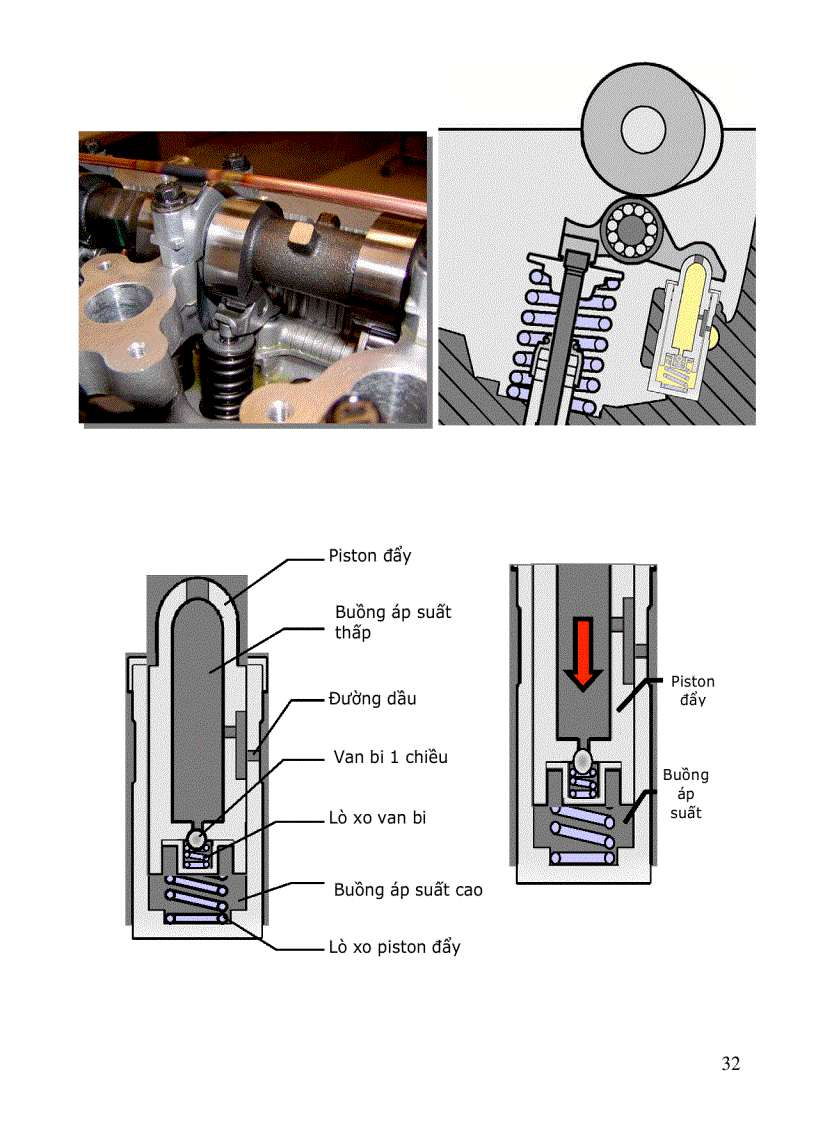 Piston đẩy

Buồng áp suất thấp

Đường dầu

Van bi 1 chiều

Lò xo van bi

Buồng áp suất cao

Lò xo piston đẩy

Piston đẩy

Buồng áp suất

32