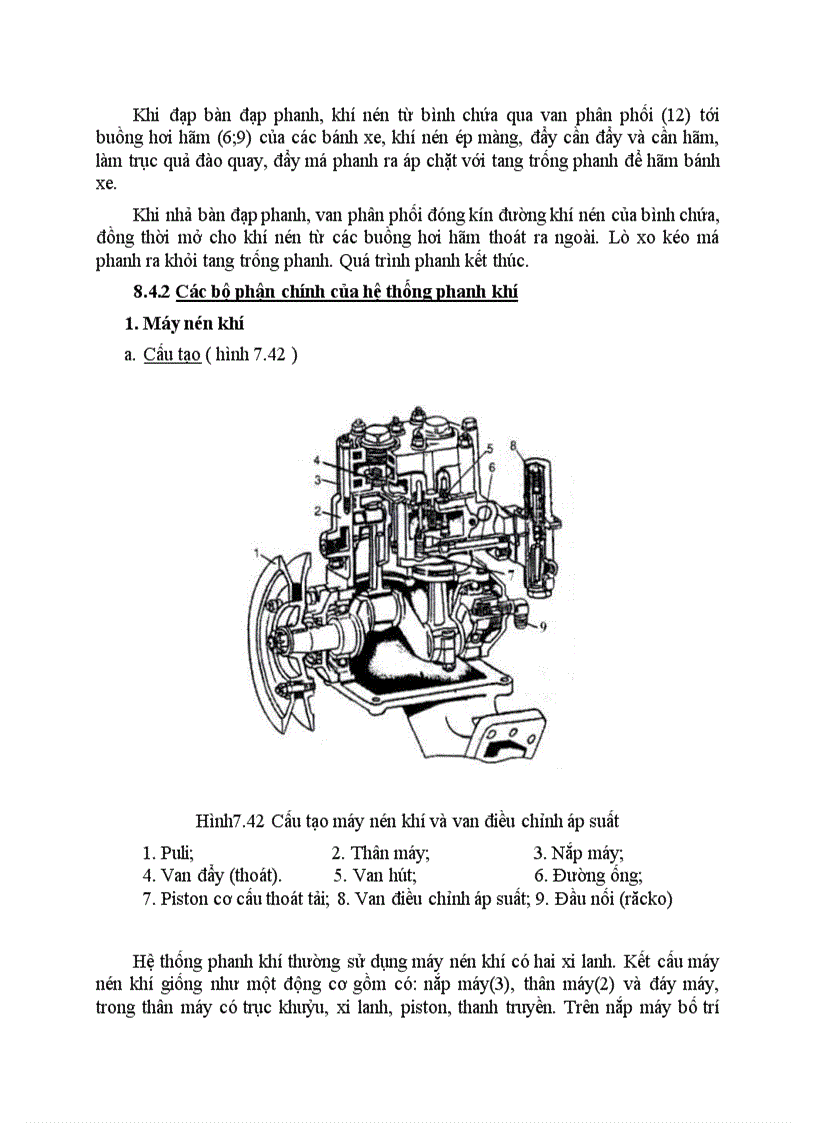 Khi đạp bàn đạp phanh, khí nén từ bình chứa qua van phân phối (12) tới buồng hơi hãm (6;9) của các bánh xe, khí nén ép màng, đẩy cần đẩy và cần hãm, làm trục quả đào quay, đẩy má phanh ra áp chặt với tang trống phanh để hãm bánh xe.

Khi nhả bàn đạp phanh, van phân phối đóng kín đường khí nén của bình chứa, đồng thời mở cho khí nén từ các buồng hơi hãm thoát ra ngoài. Lò xo kéo má phanh ra khỏi tang trống phanh. Quá trình phanh kết thúc.

8.4.2 Các bộ phận chính của hệ thống phanh khí

1. Máy nén khí

a. Cấu tạo ( hình 7.42 )

4
3
2
1
5
6
8
7
9

Hình7.42 Cấu tạo máy nén khí và van điều chỉnh áp suất

1. Puli; 2. Thân máy; 3. Nắp máy;
4. Van đẩy (thoát). 5. Van hút; 6. Đường ống;
7. Piston cơ cấu thoát tải; 8. Van điều chỉnh áp suất; 9. Đầu nối (răcko)

Hệ thống phanh khí thường sử dụng máy nén khí có hai xi lanh. Kết cấu máy nén khí giống như một động cơ gồm có: nắp máy(3), thân máy(2) và đáy máy, trong thân máy có trục khuỷu, xi lanh, piston, thanh truyền. Trên nắp máy bố trí